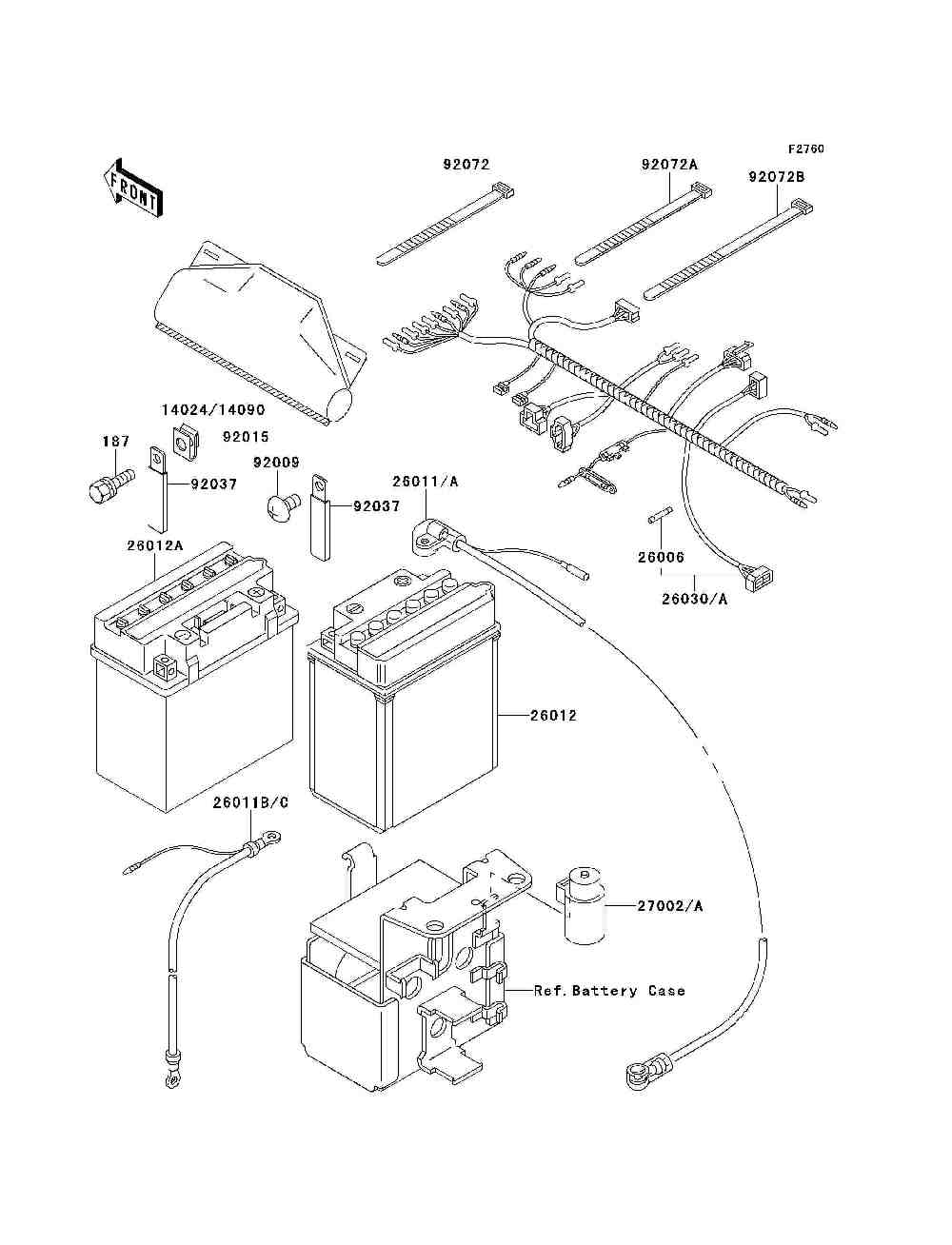 F2760

FRONT

92072

92072A

92072B

14024/14090

92015

187

92037

92009

92037

26011/A

26012A

26006

26030/A

26012

26011B/C

27002/A

Ref.Battery Case