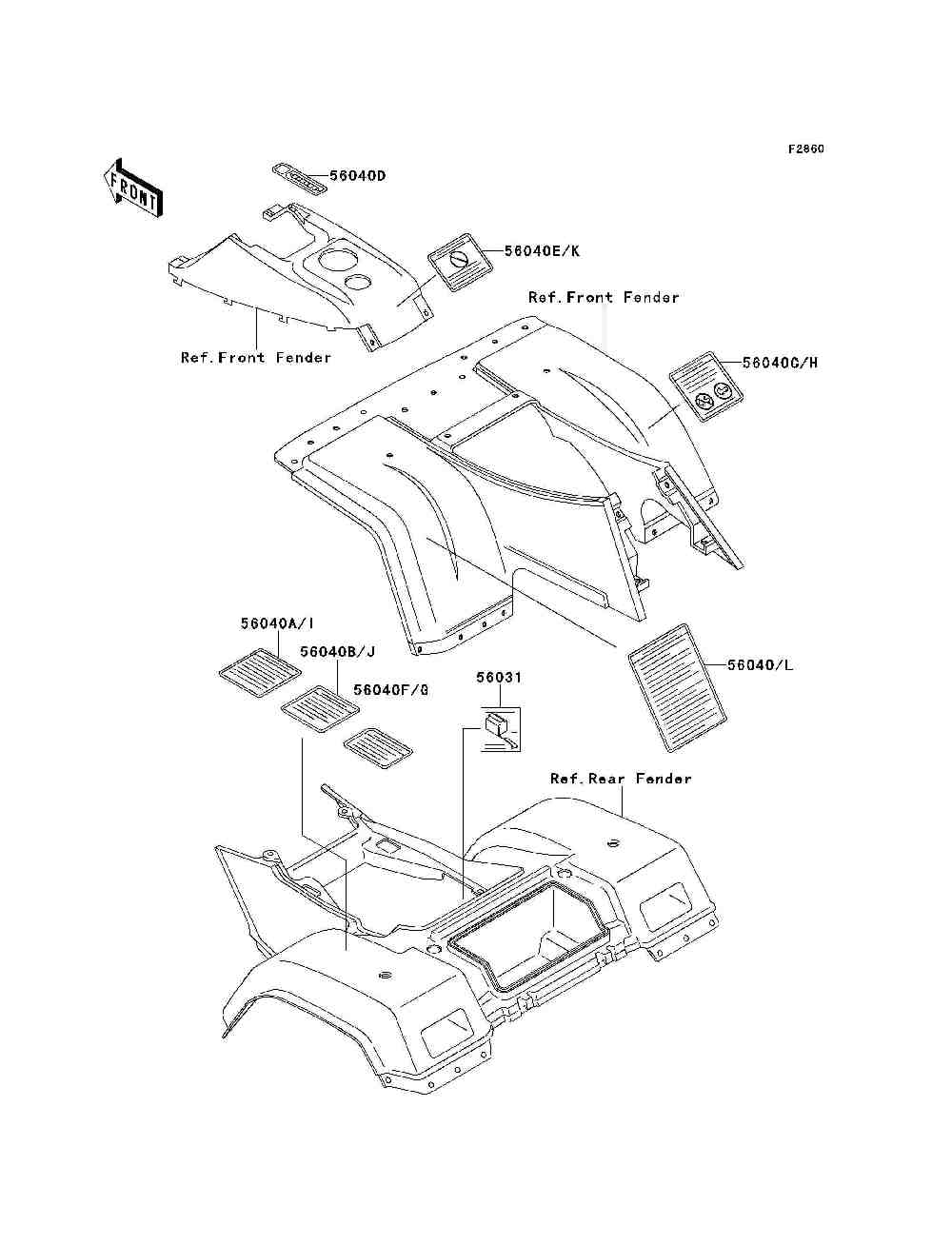 F2860

FRONT

56040D

56040E/K

Ref.Front Fender

Ref.Front Fender

56040C/H

56040A/I

56040B/J

56040F/G

56031

56040/L

Ref.Rear Fender