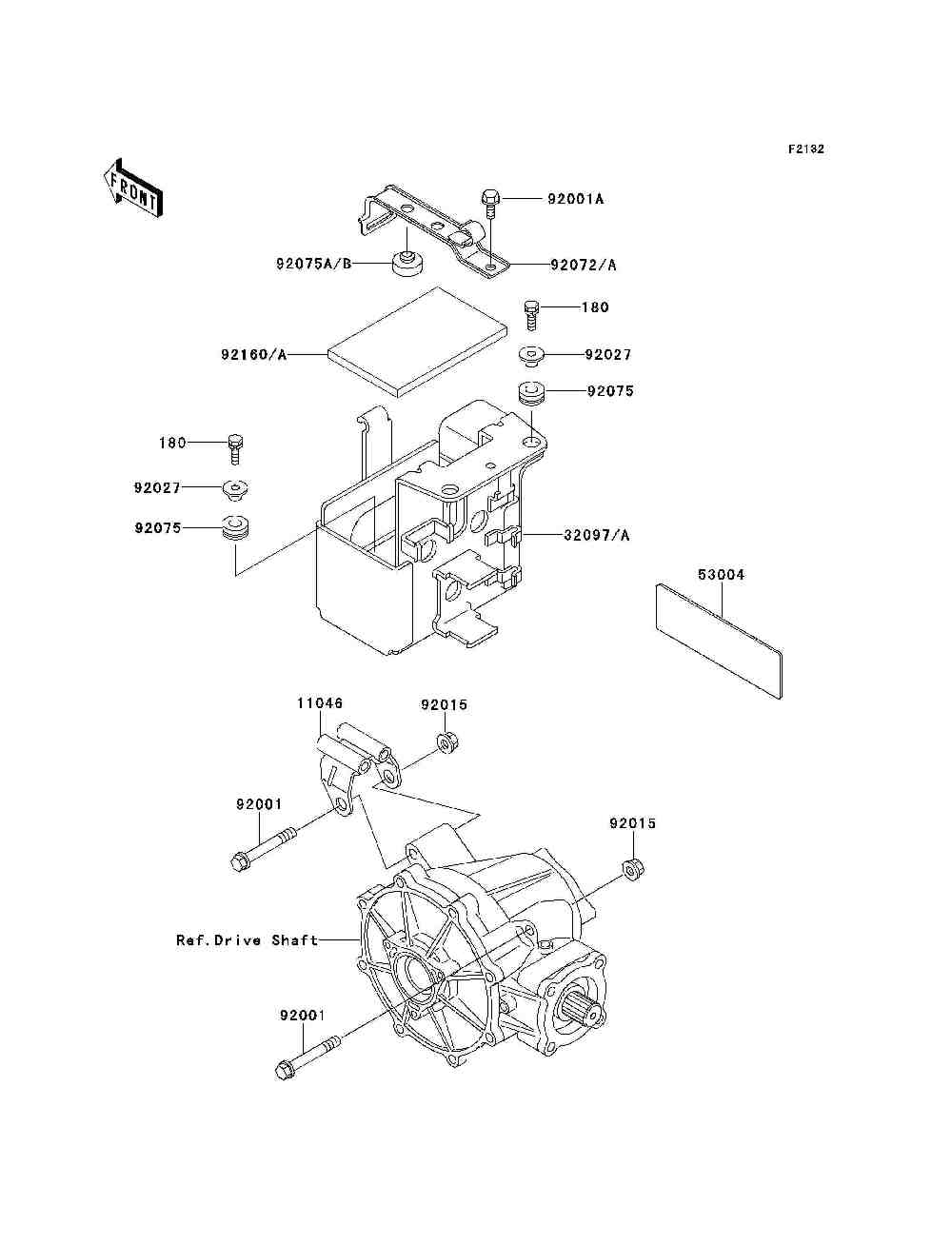 F2132

FRONT

92001A

92075A/B

92072/A

180

92160/A

92027

92075

180

92027

92075

32097/A

53004

11046

92015

92001

92015

Ref.Drive Shaft

92001