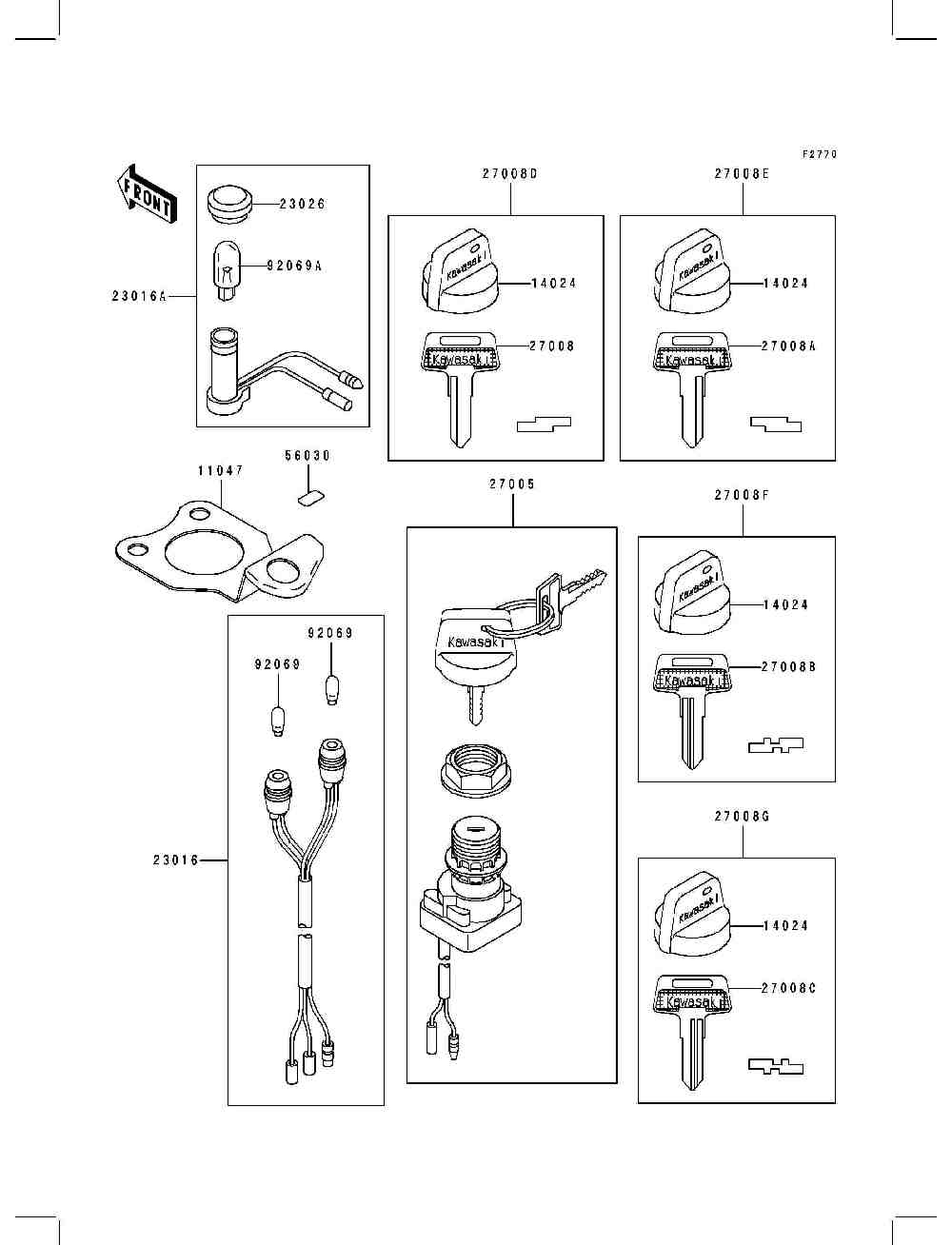 F2770

FRONT

23026

92069A

23016A

27008D

Kawasaki

14024

Kawasaki

27008

27008E

Kawasaki

14024

Kawasaki

27008A

11047

56030

27005

Kawasaki

27008F

Kawasaki

14024

Kawasaki

27008B

92069

92069

23016

27008G

Kawasaki

14024

Kawasaki

27008C