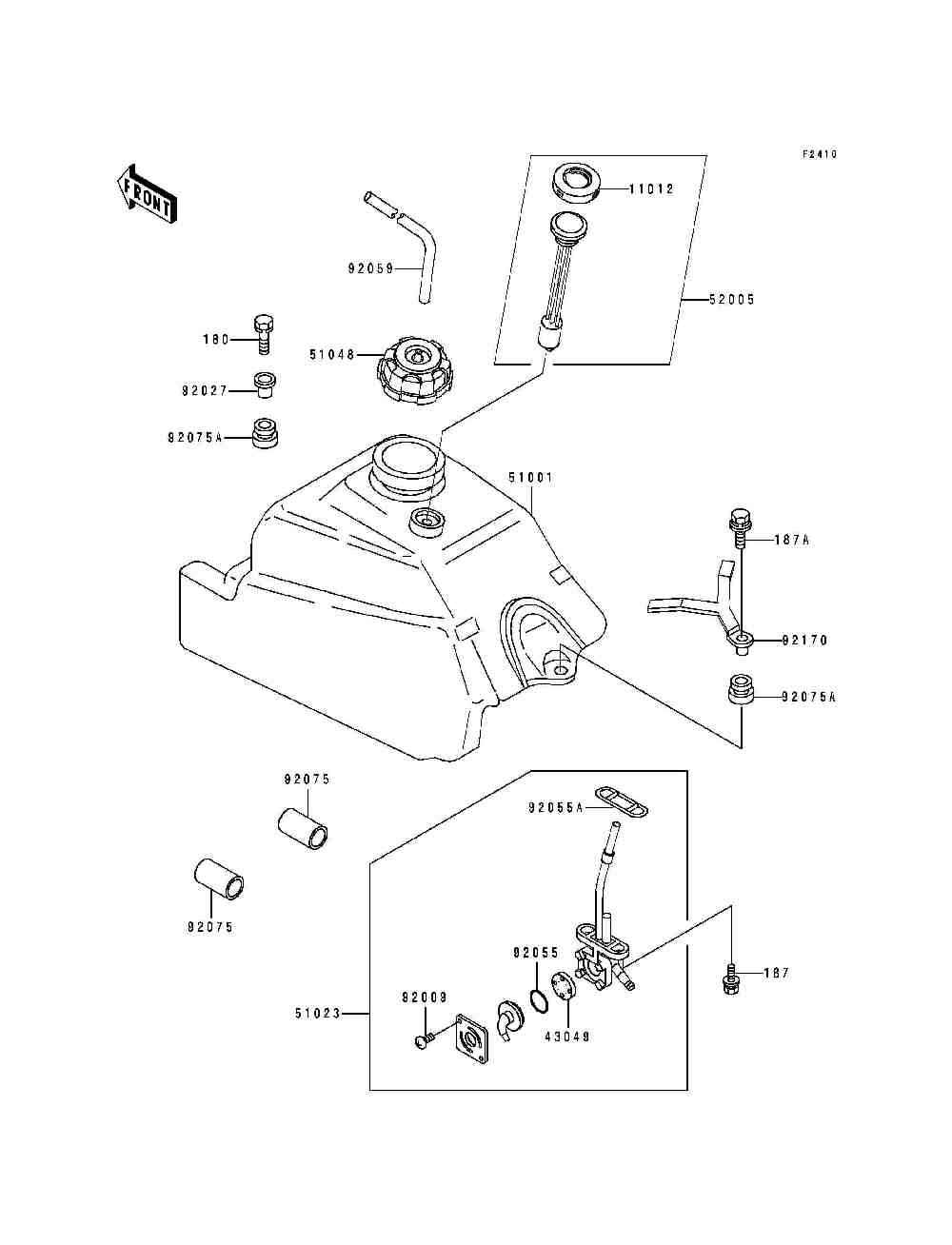 F2410

FRONT

11012

92059

52005

180

51048

92027

92075A

51001

187A

92170

92075A

92075

92055A

92075

92055

187

92003

51023

43049