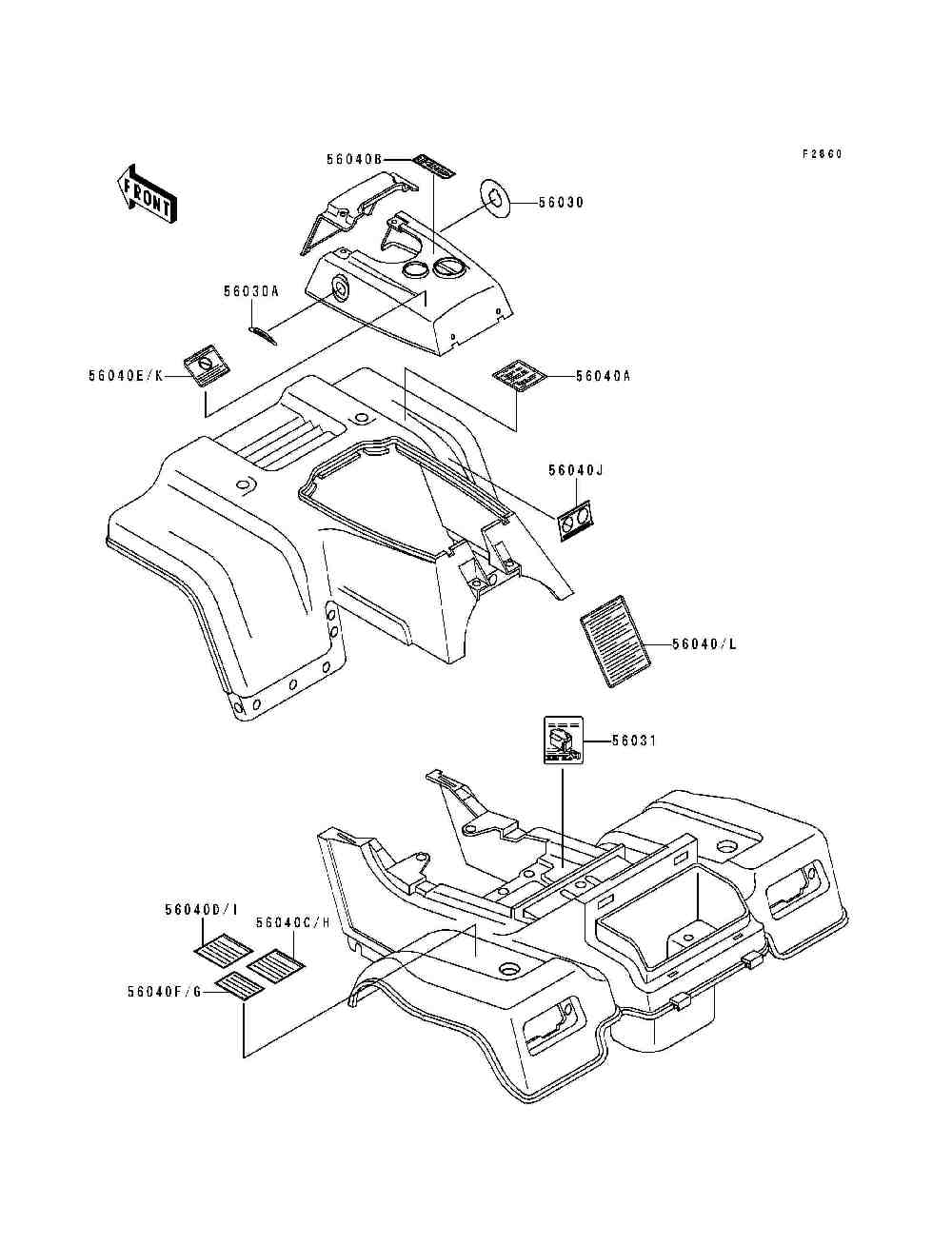 F2860

FRONT

56040B

56030

56030A

56040E/K

56040A

56040J

56040/L

56031

56040D/I

56040C/H

56040F/G