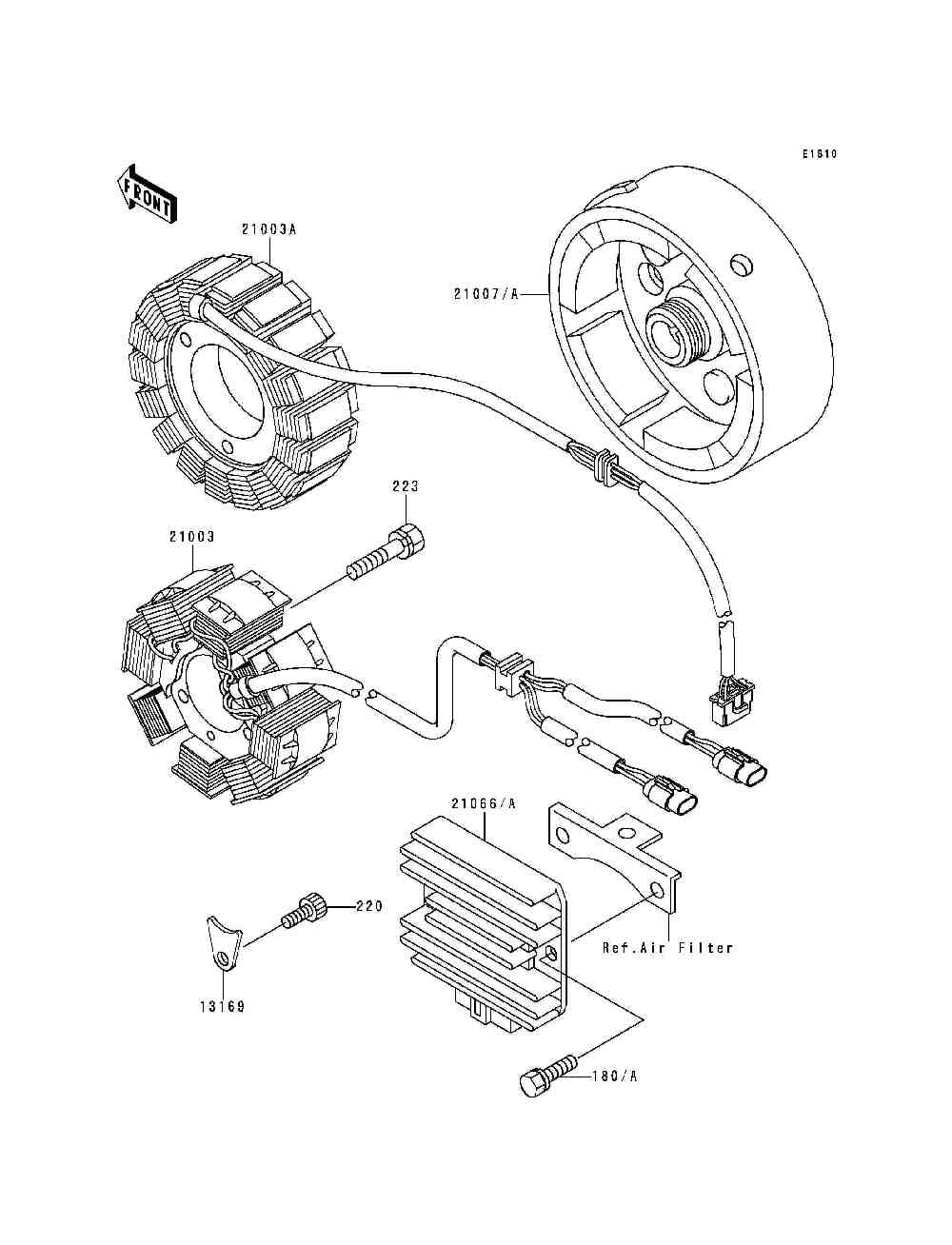 E1810

FRONT

21003A

21007/A

223

21003

21066/A

220

Ref.Air Filter

13169

180/A