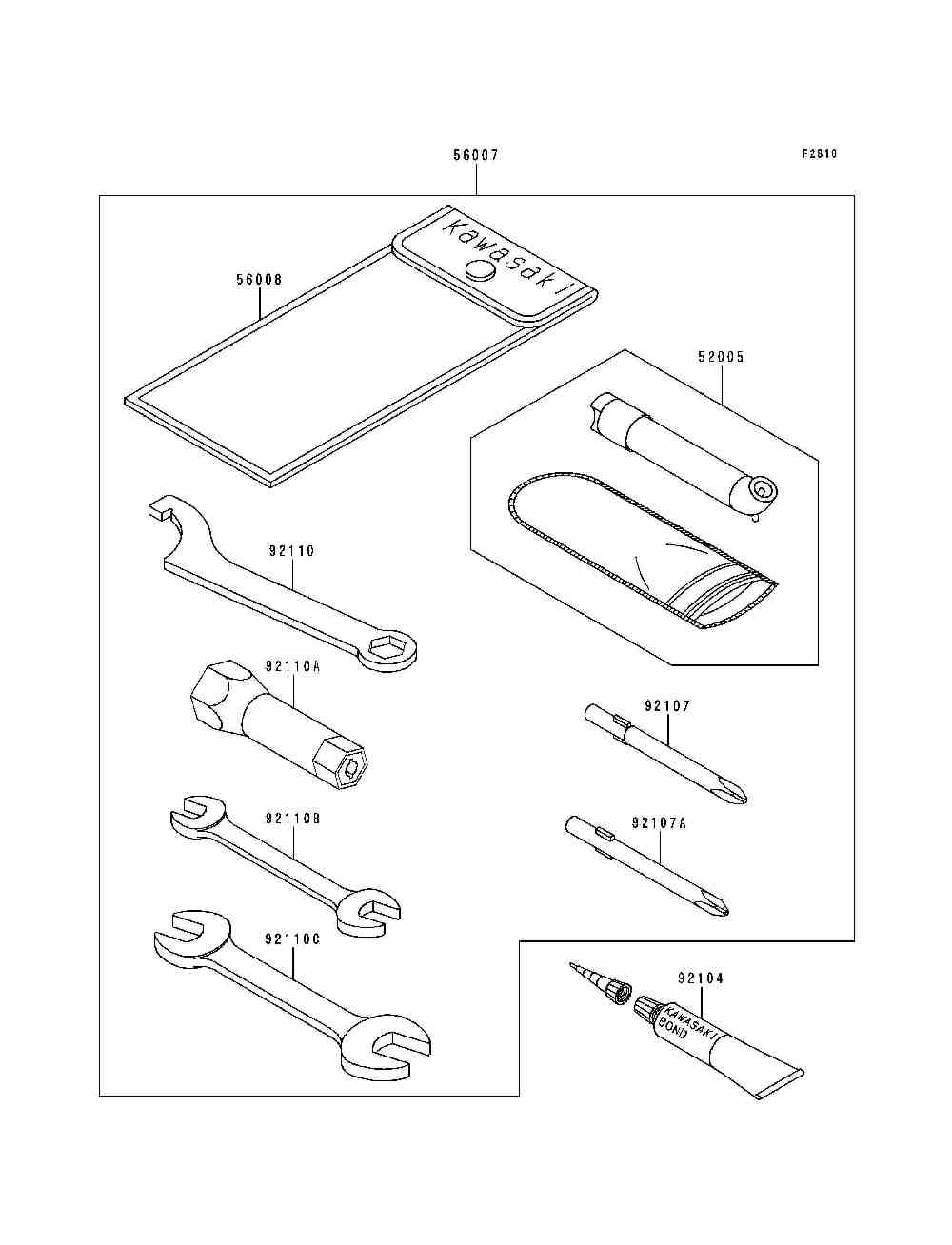 56007

F2810

Kawasaki

56008

52005

92110

92110A

92107

92110B

92107A

92110C

92104

KAWASAKI BOND