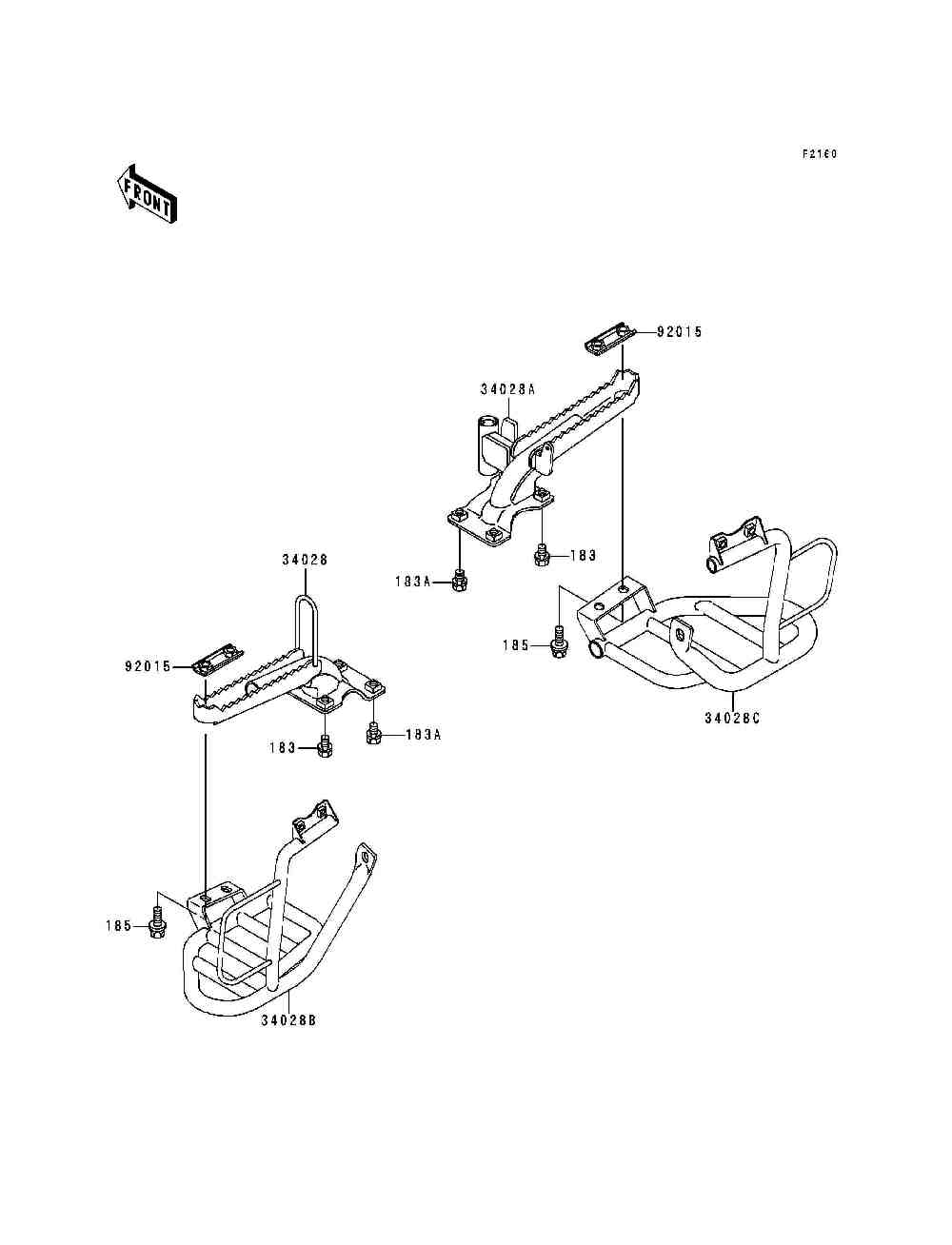 F2160

FRONT

92015

34028A

183

183A

185

34028C

34028

92015

183

183A

185

34028B