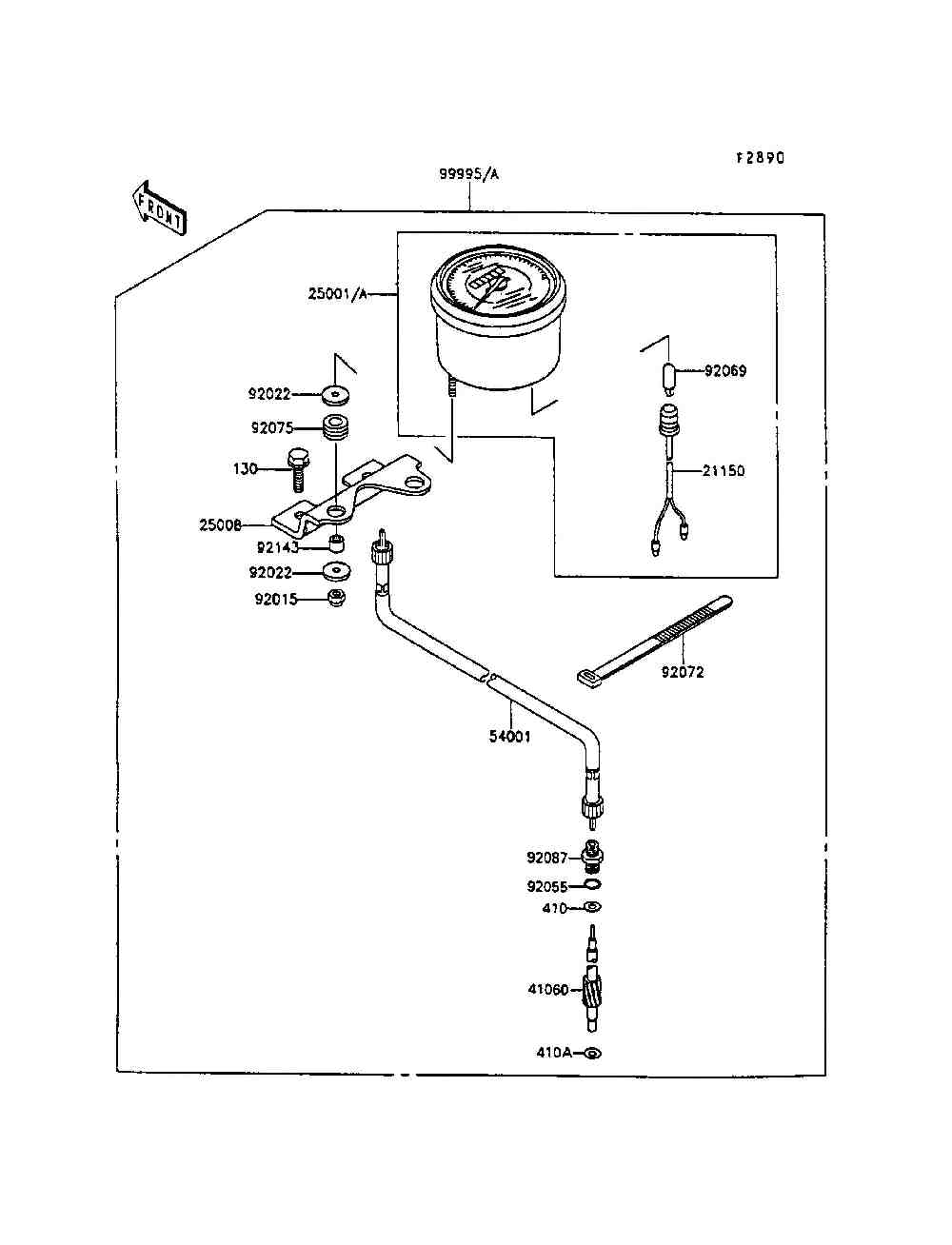 F2890

99995/A

FRONT

25001/A

92069

92022

92075

130

21150

25008

92143

92022

92015

92072

54001

92087

92055

410

41060

410A