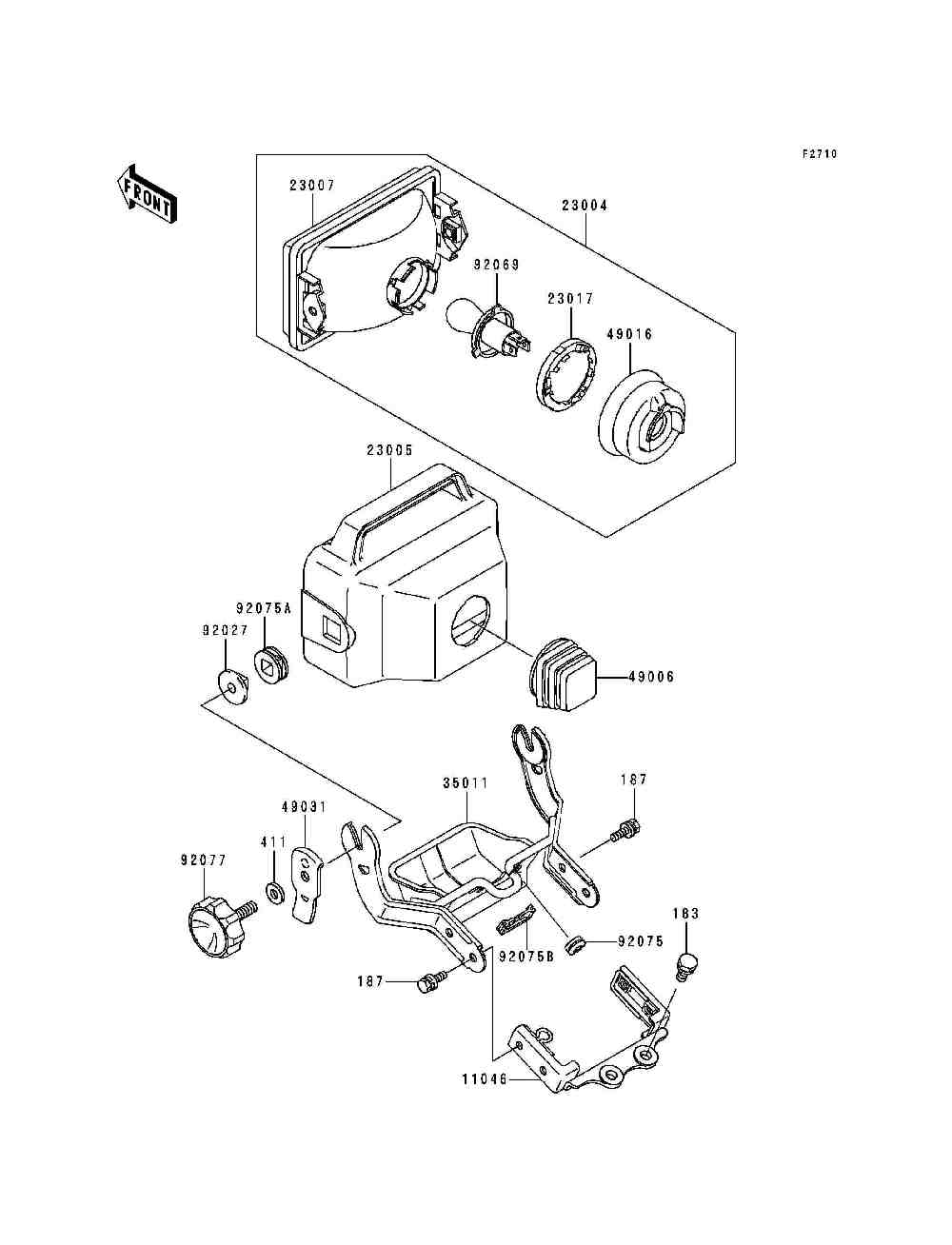 F2710

FRONT

23007

23004

92069

23017

49016

23005

92075A

92027

49006

35011

187

49031

411

92077

183

92075B

92075

187

11046