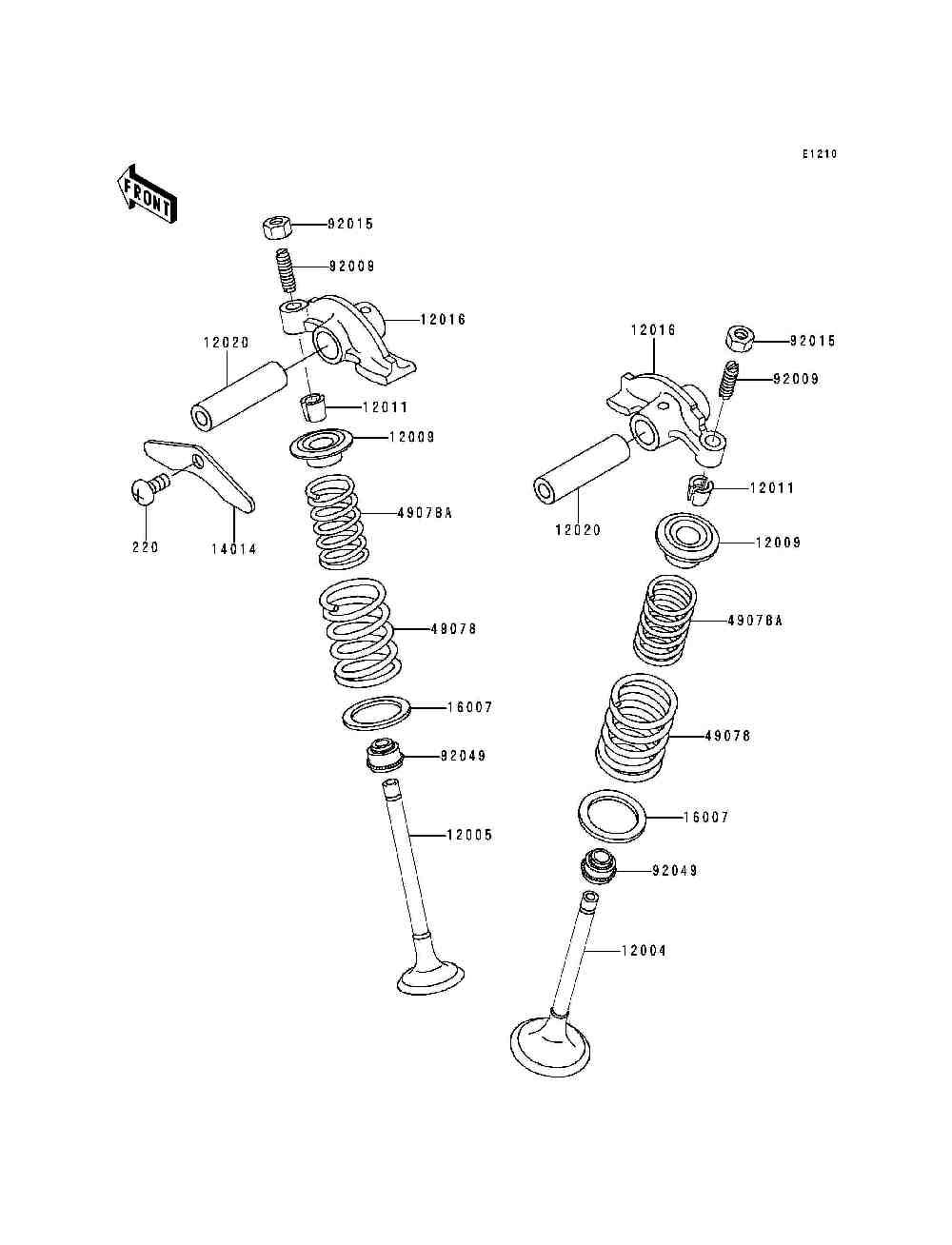 E1210

FRONT

92015
92009
12016
12020
12011
12009
220
14014
49078A
49078
16007
92049
12005

12016
92015
92009
12011
12020
12009
49078A
49078
16007
92049
12004