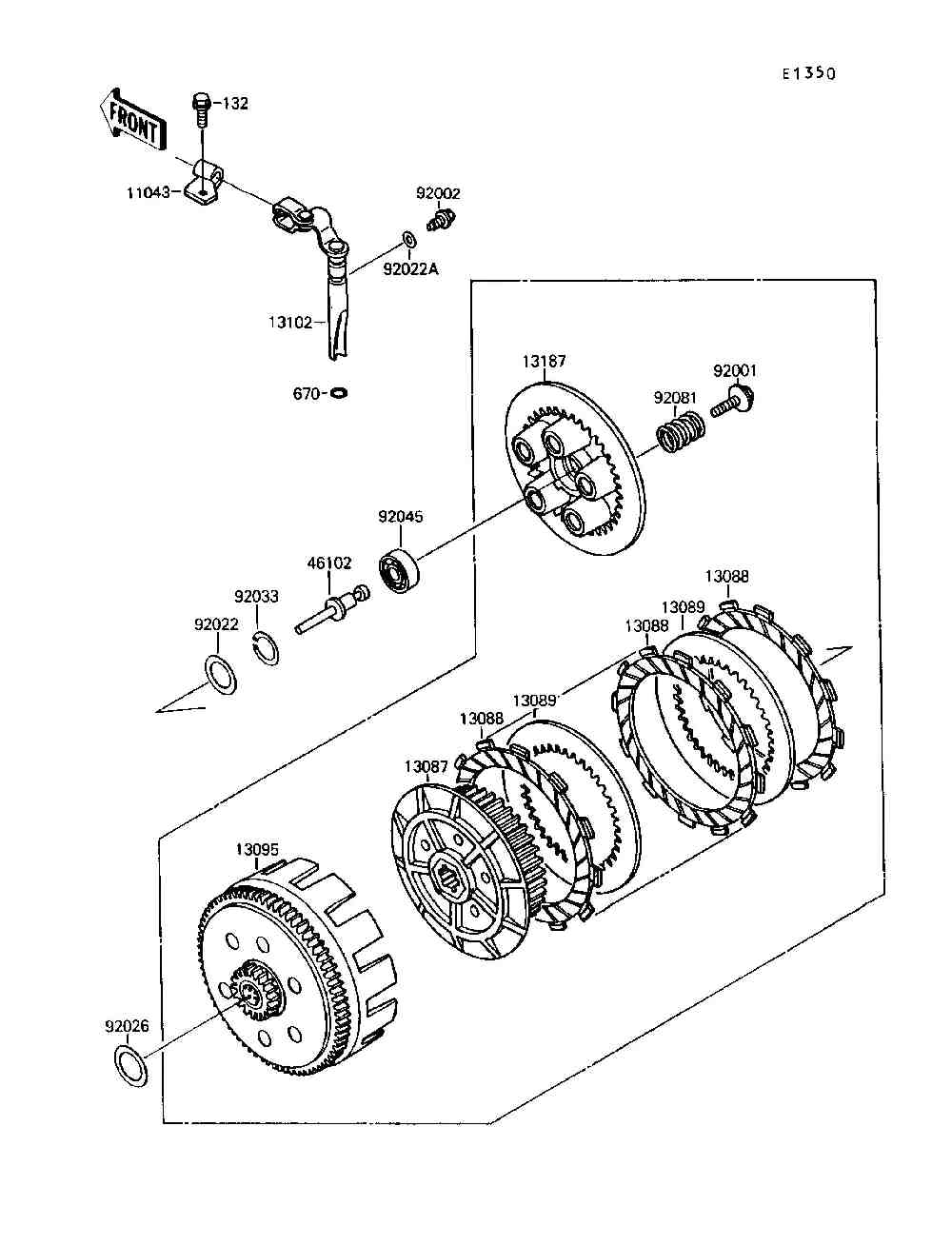 E1350

FRONT

132

11043

92002

92022A

13102

670

13187

92001

92081

92045

46102

92033

92022

13088

13089

13088

13089

13088

13087

13095

92026