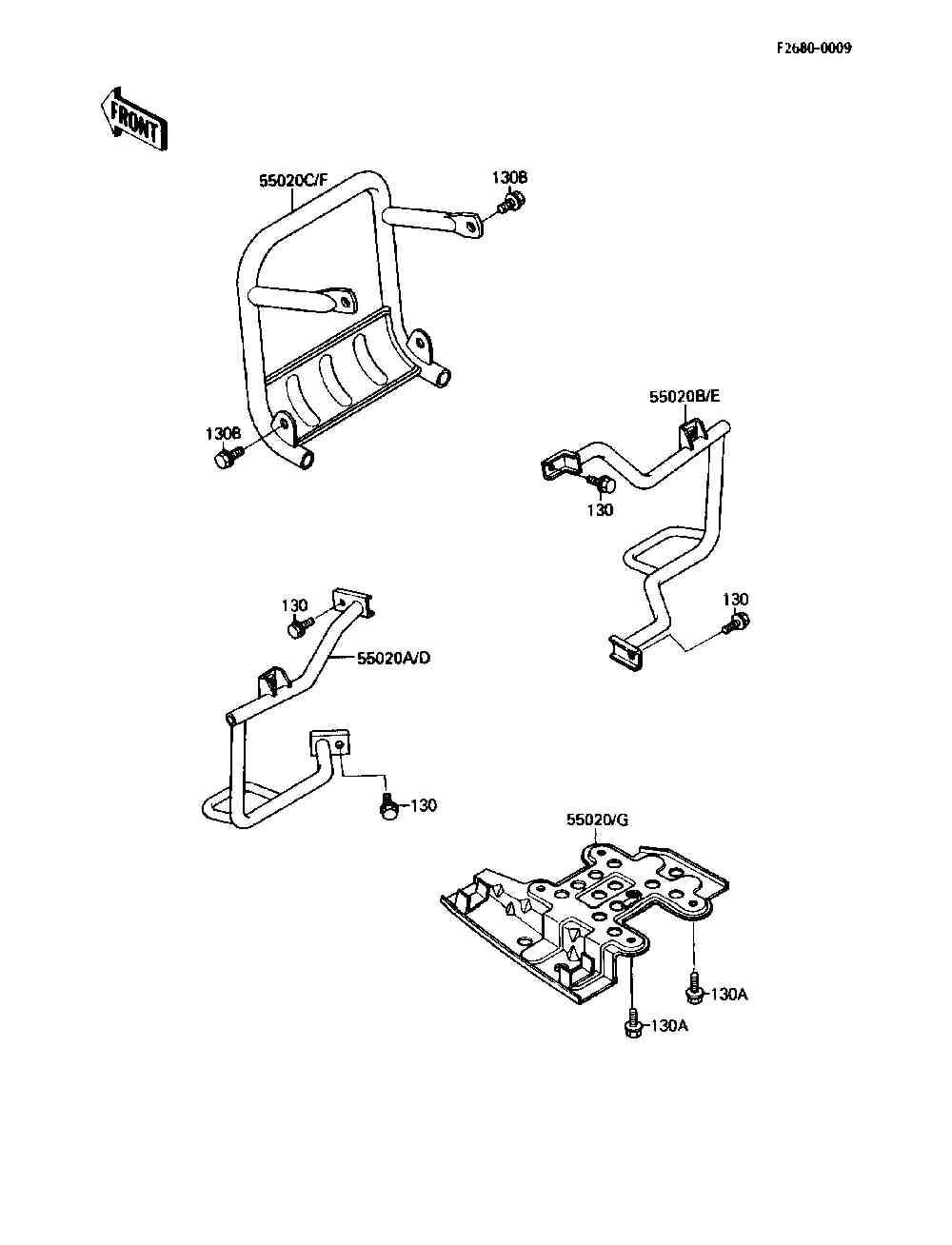 F2680-0009

FRONT

55020C/F

130B

130B

55020B/E

130

130

130

55020A/D

130

55020/G

130A

130A