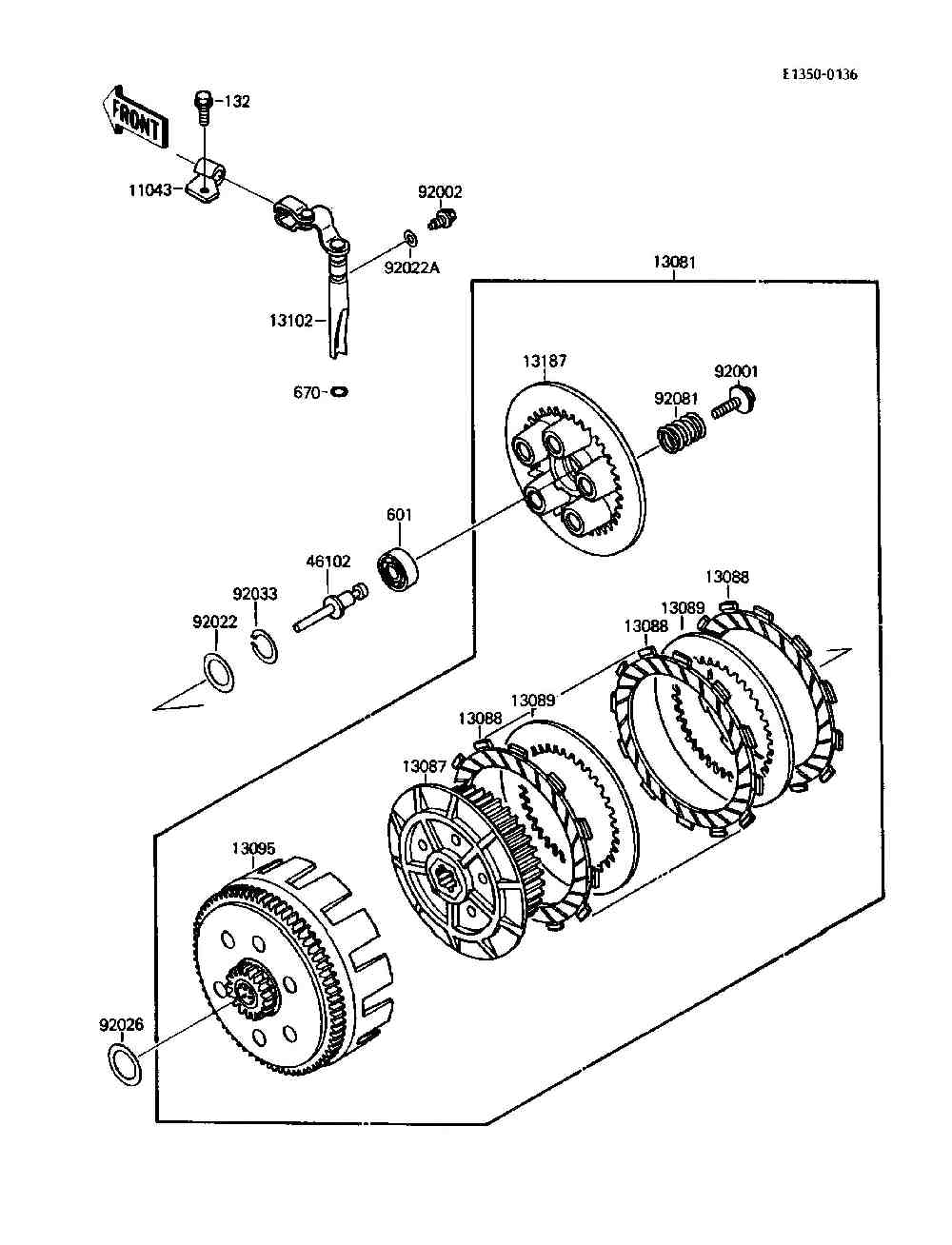 E1350-0136

FRONT

132

11043

92002

92022A

13102

670

13081

13187

92001

92081

601

46102

92033

92022

13088

13089

13088

13089

13088

13087

13095

92026