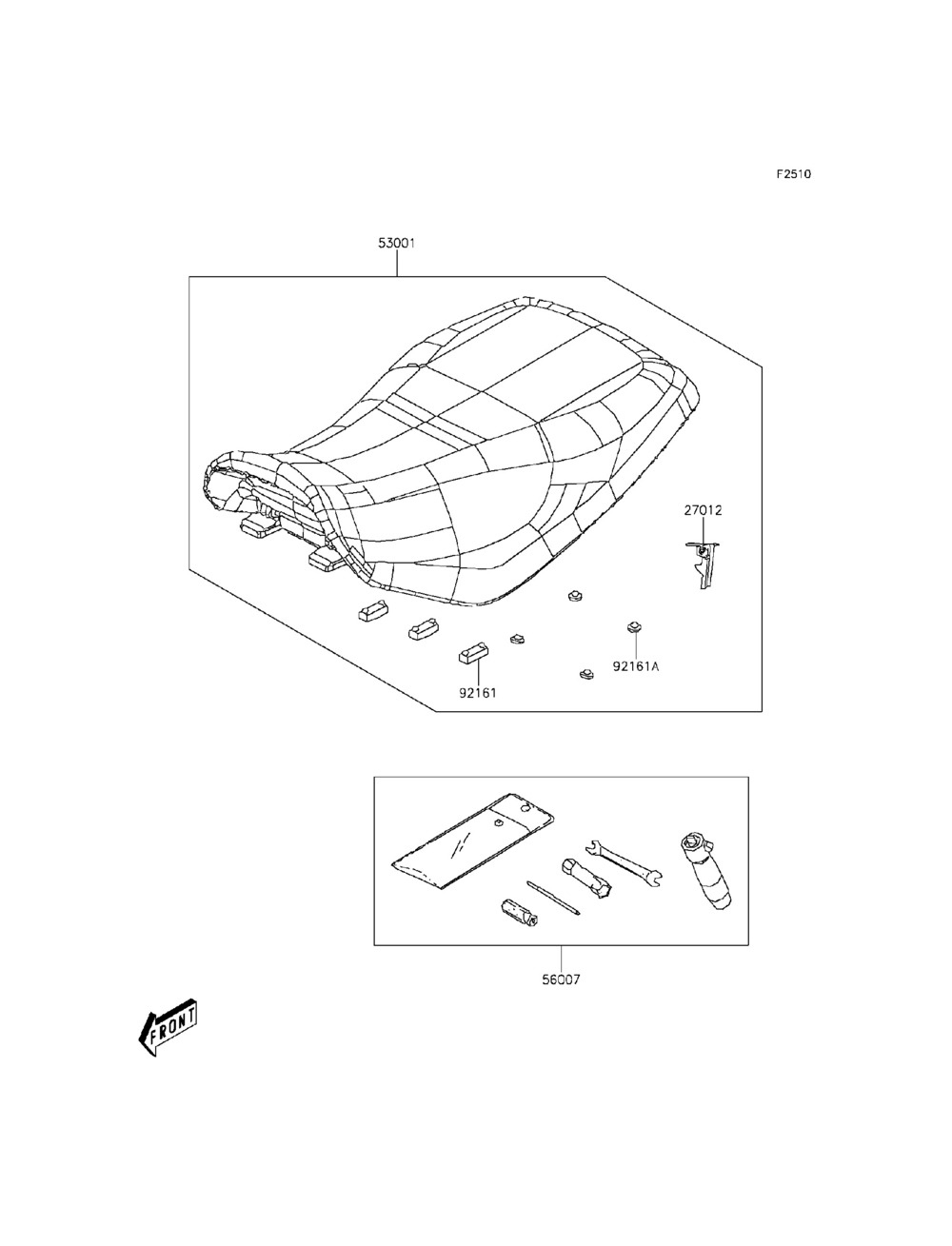 F2510

53001

27012

92161A

92161

56007

FRONT