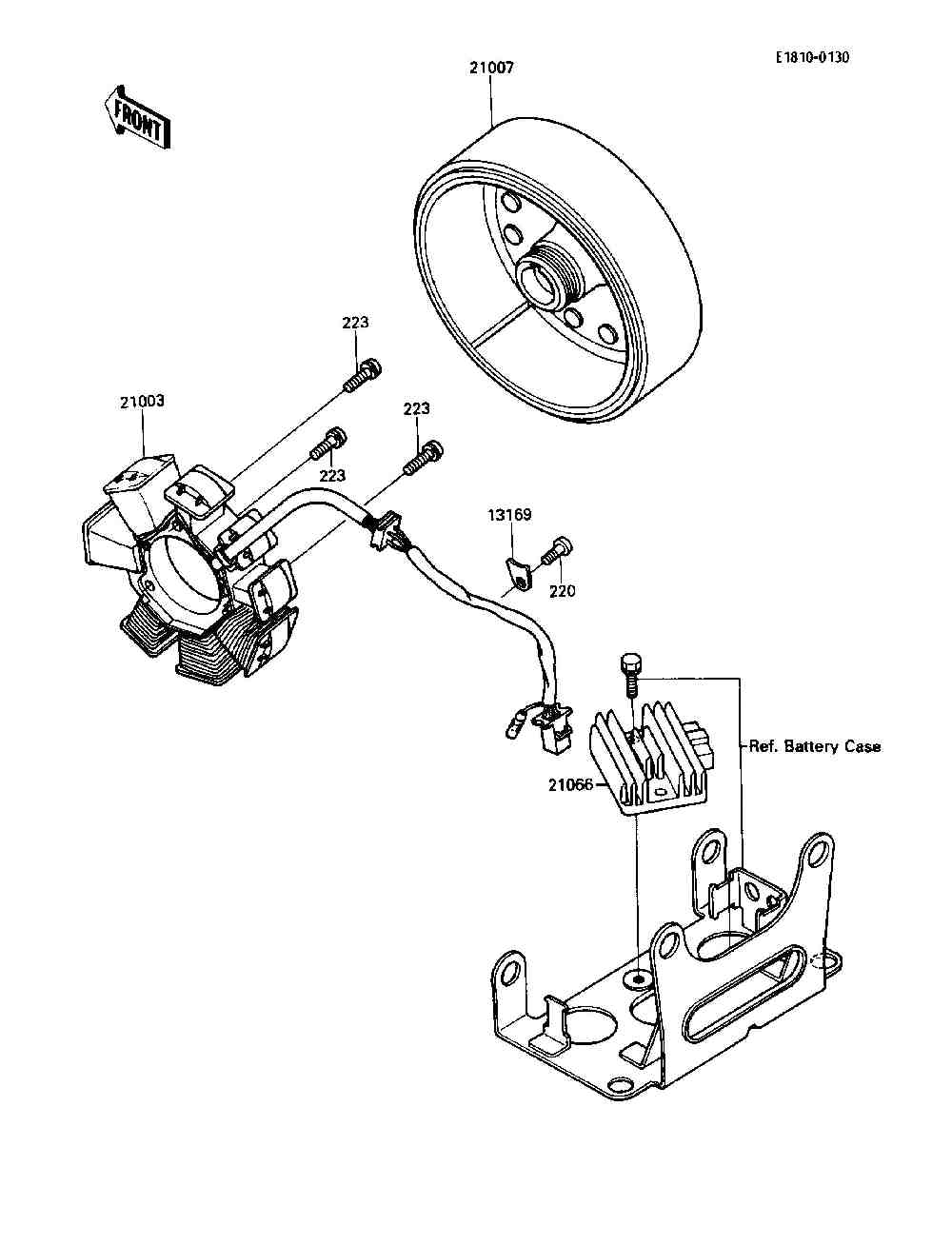 E1810-0130

FRONT

21007

223

21003

223

223

13169

220

Ref. Battery Case

21066