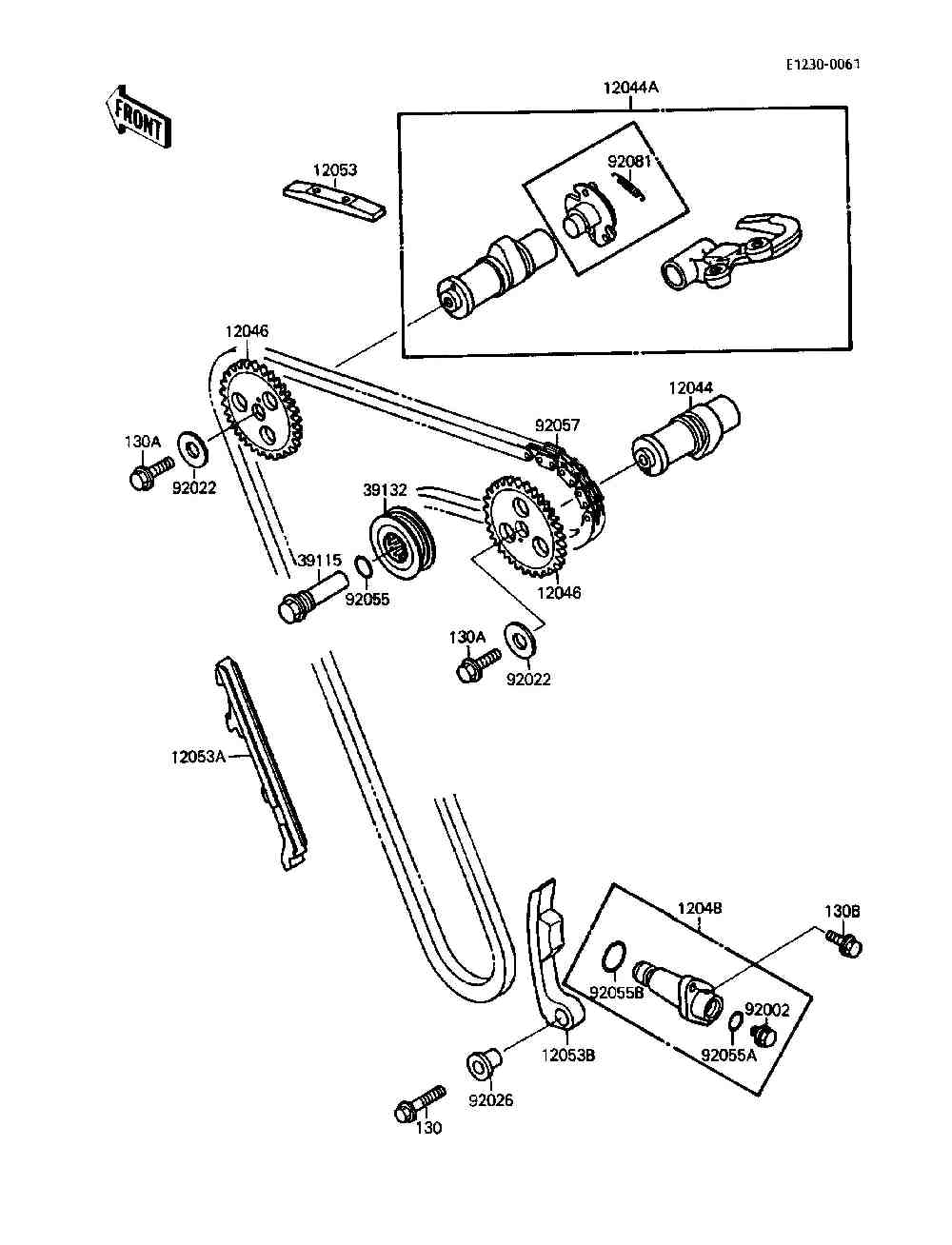 E1230-0061

FRONT

12044A

12053

92081

12046

12044

92057

130A

92022

39132

39115

92055

12046

130A

92022

12053A

12048

130B

92055B

92002

92055A

12053B

92026

130