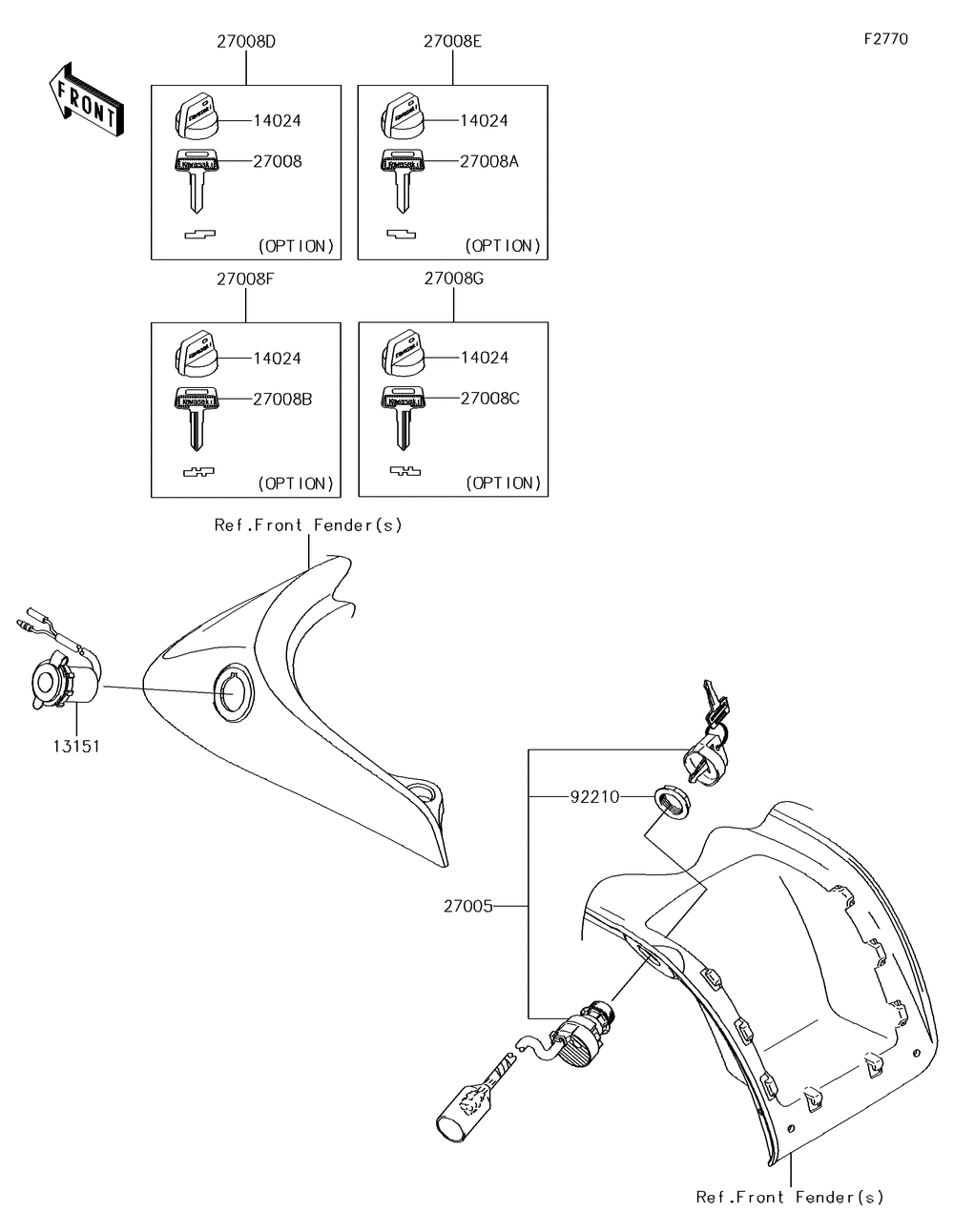 F2770

FRONT

27008D
14024
27008
(OPTION)

27008E
14024
27008A
(OPTION)

27008F
14024
27008B
(OPTION)

27008G
14024
27008C
(OPTION)

Ref.Front Fender(s)

13151

92210

27005

Ref.Front Fender(s)