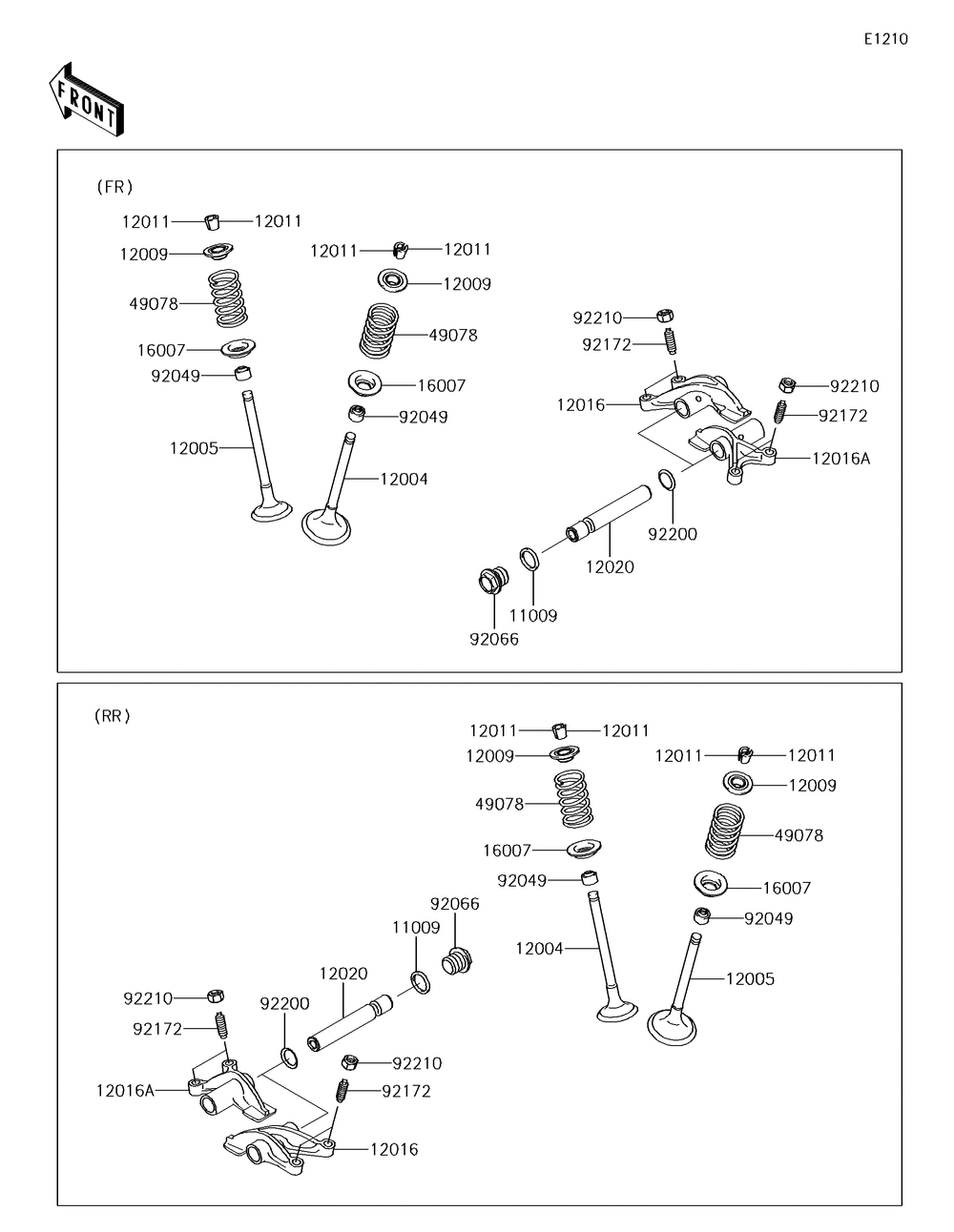 E1210

FRONT

(FR)

12011 12011
12009
49078
16007
92049
12005
12011 12011
12009
49078
16007
92049
12004
92210
92172
12016
92210
92172
12016A
92200
12020
11009
92066

(RR)

12011 12011
12009
49078
16007
92049
12004
12011 12011
12009
49078
16007
92049
12005
92066
11009
12020
92200
92210
92172
12016A
92210
92172
12016