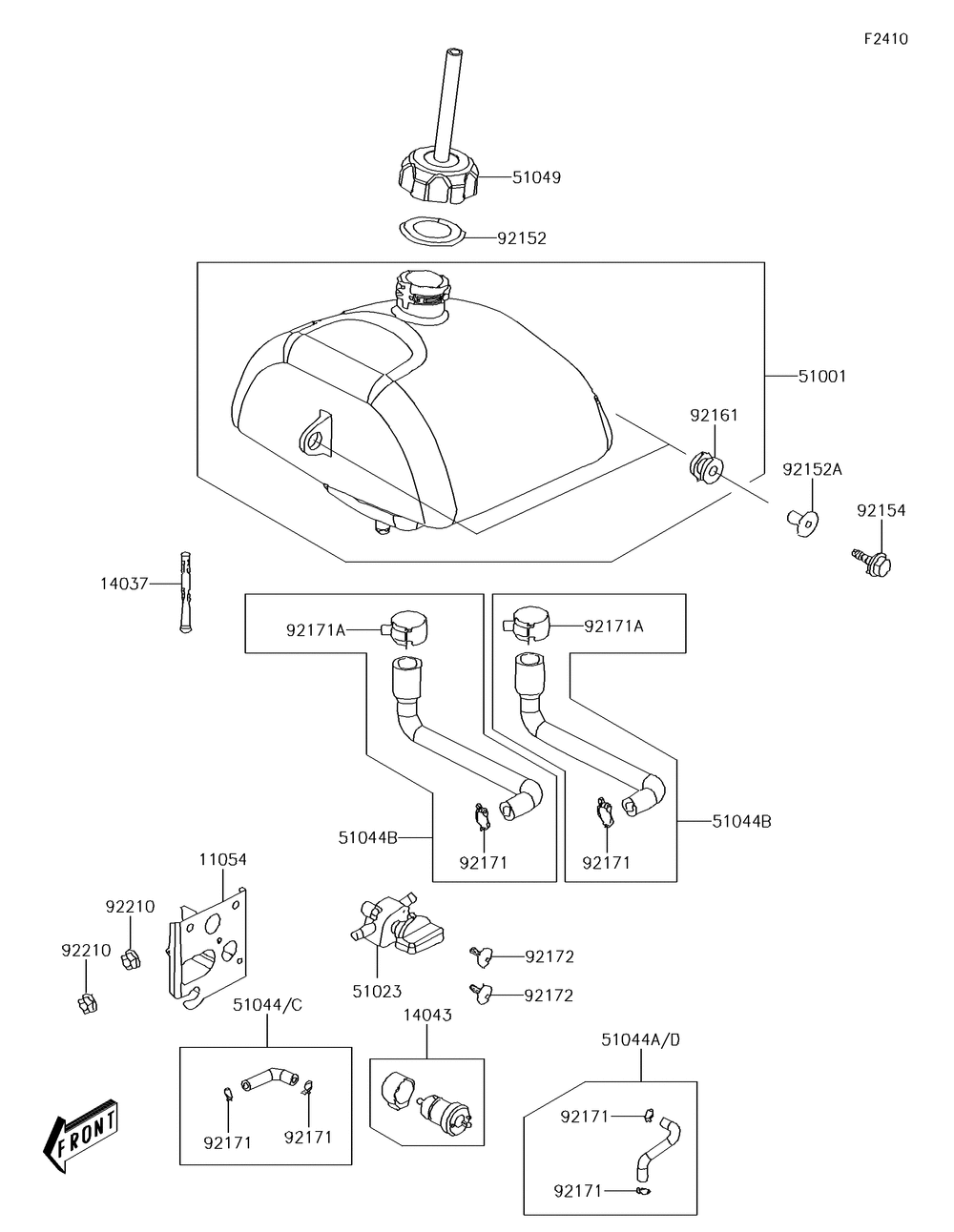 F2410

51049

92152

51001

92161

92152A

92154

14037

92171A

92171A

51044B

92171

92171

51044B

11054

92210

92210

51023

92172

92172

51044/C

14043

51044A/D

92171

92171

92171

92171

FRONT