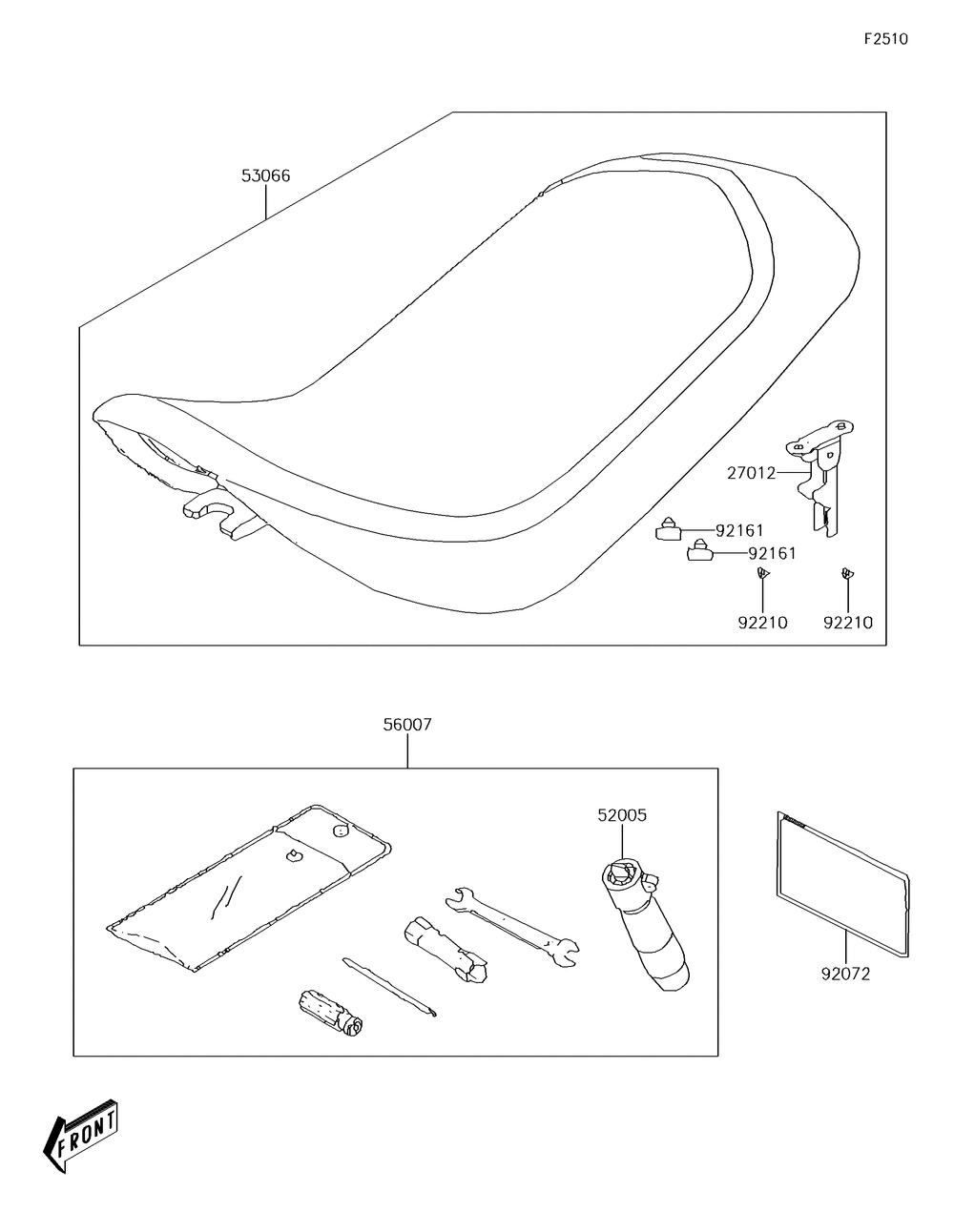 F2510

53066

27012

92161

92161

92210

92210

56007

52005

92072

FRONT