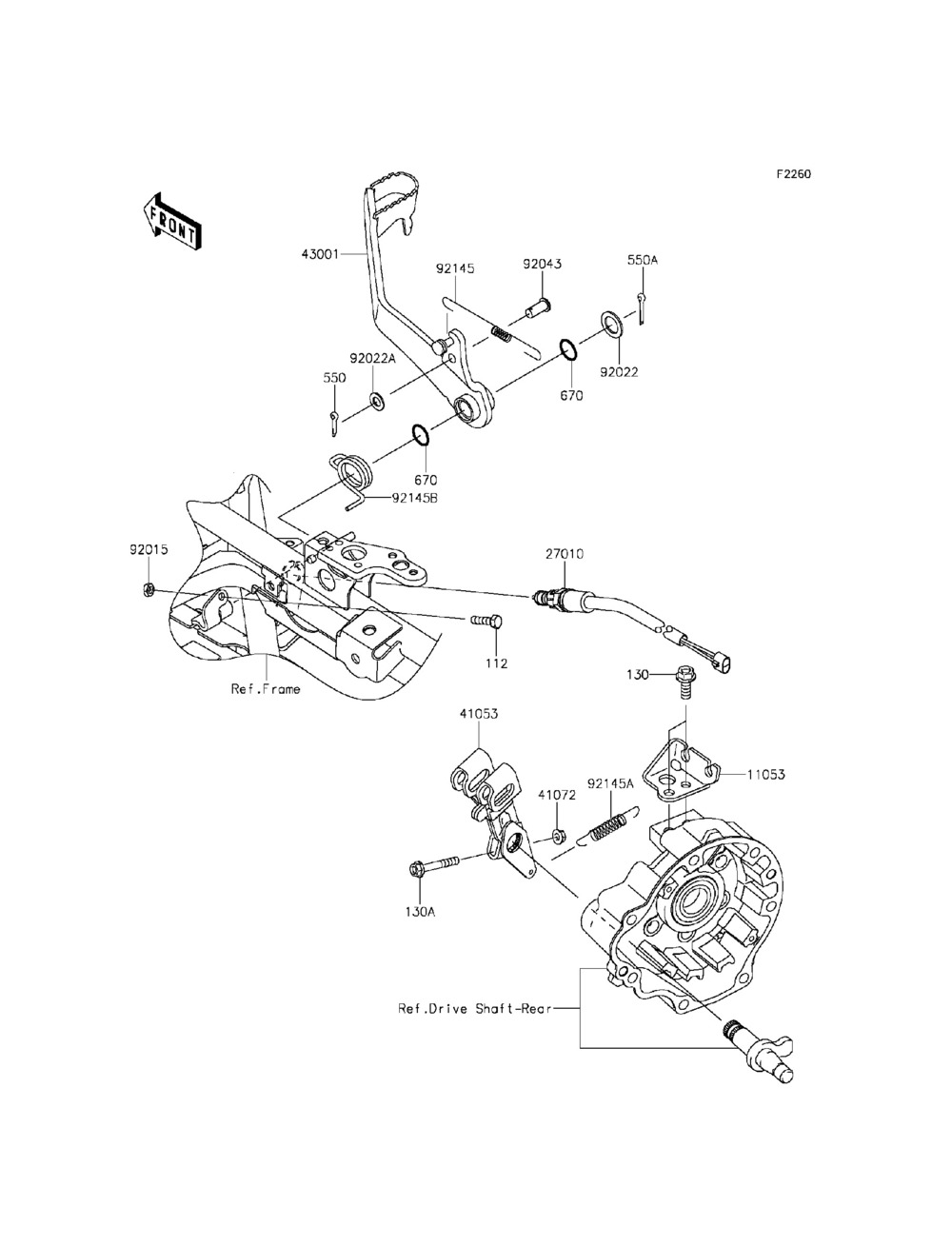 F2260

FRONT

43001
92145
92043
550A
92022A
550
670
92022
670
92145B
92015
27010
112
Ref.Frame
130
41053
41072
92145A
11053
130A
Ref.Drive Shaft-Rear