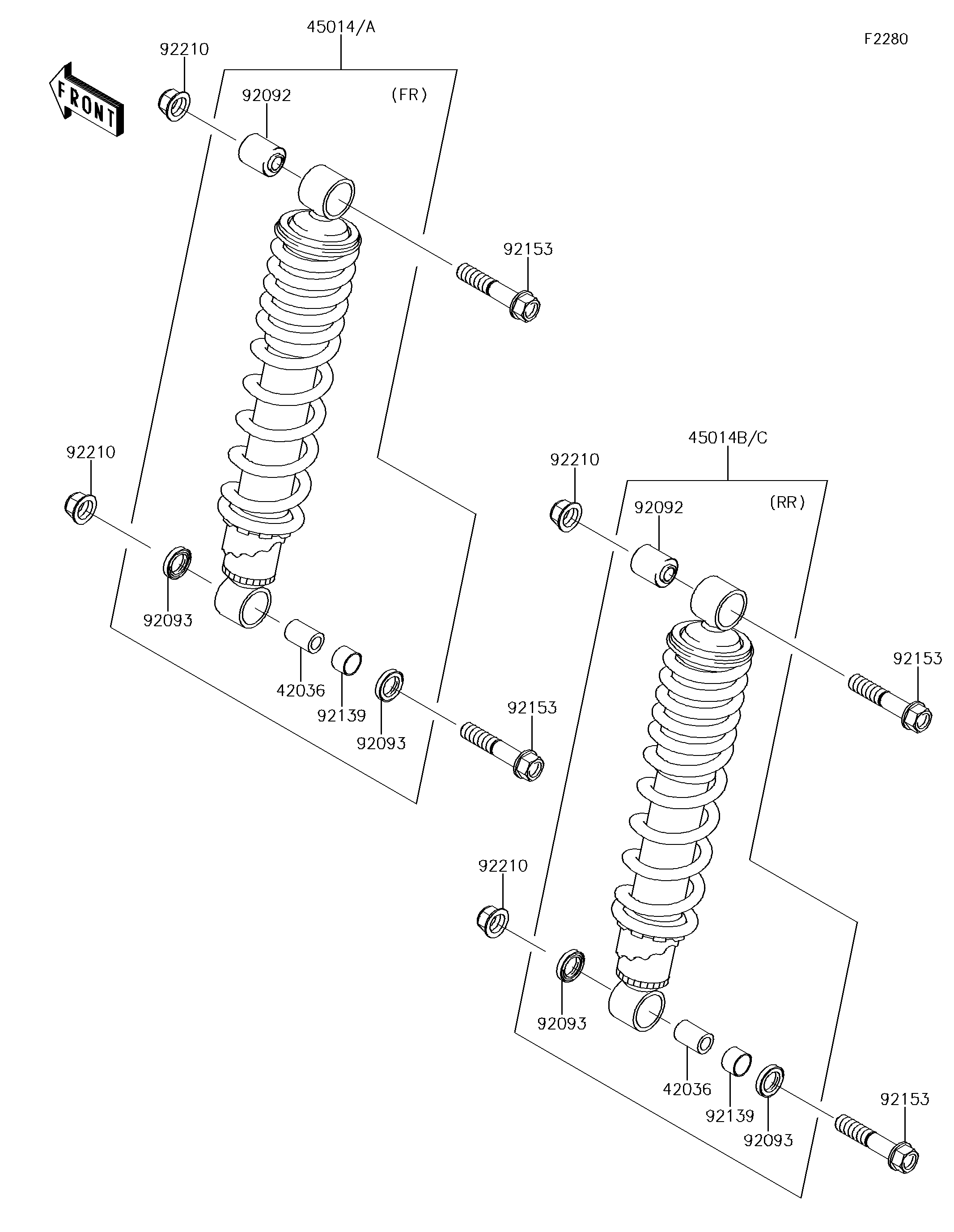 45014/A

F2280

92210

FRONT

92092

(FR)

92153

92210

92093

42036

92139

92093

92153

45014B/C

92210

92092

(RR)

92153

92210

92093

42036

92139

92093

92153