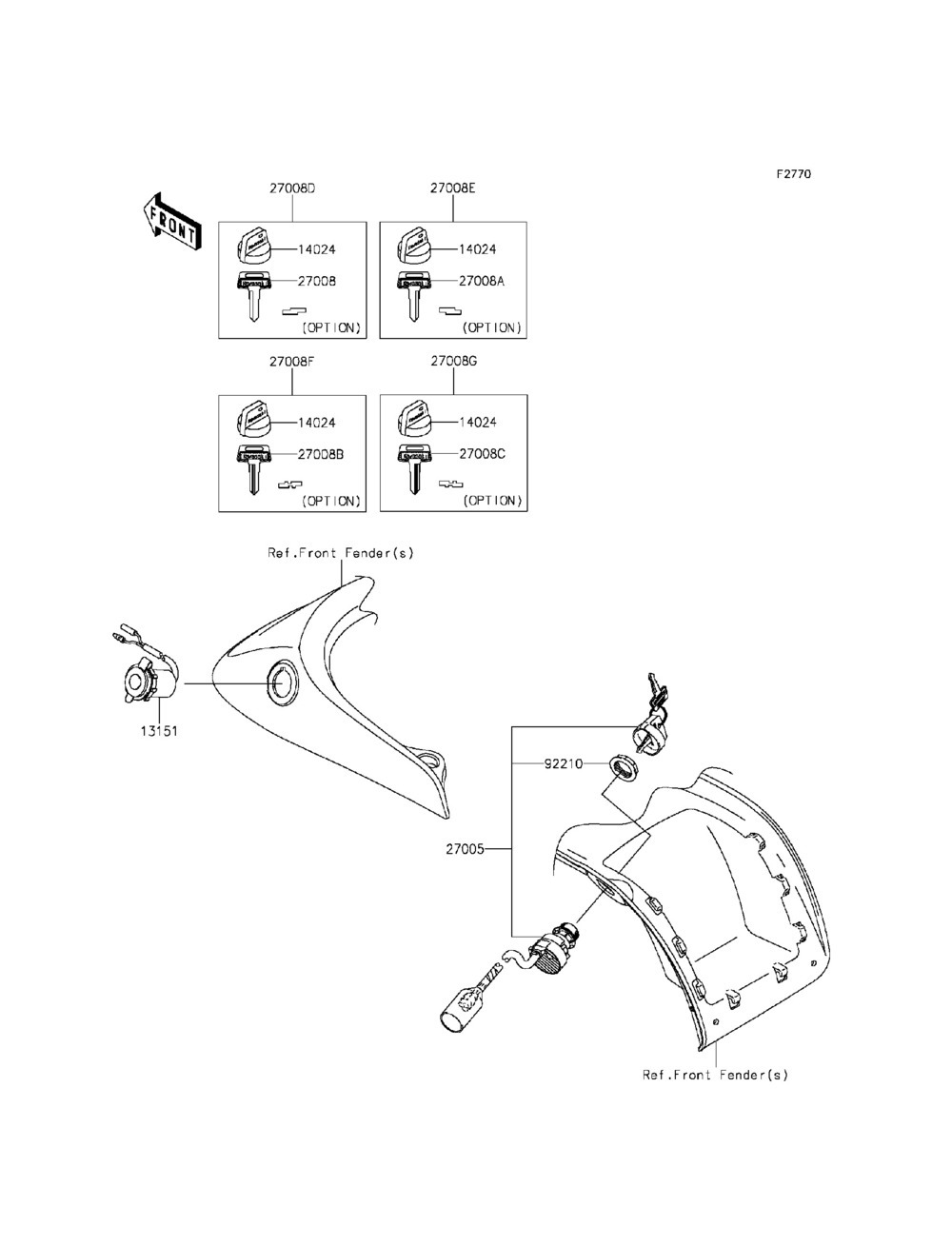 F2770

FRONT

27008D
14024
27008
(OPTION)

27008E
14024
27008A
(OPTION)

27008F
14024
27008B
(OPTION)

27008G
14024
27008C
(OPTION)

Ref.Front Fender(s)

13151

92210

27005

Ref.Front Fender(s)