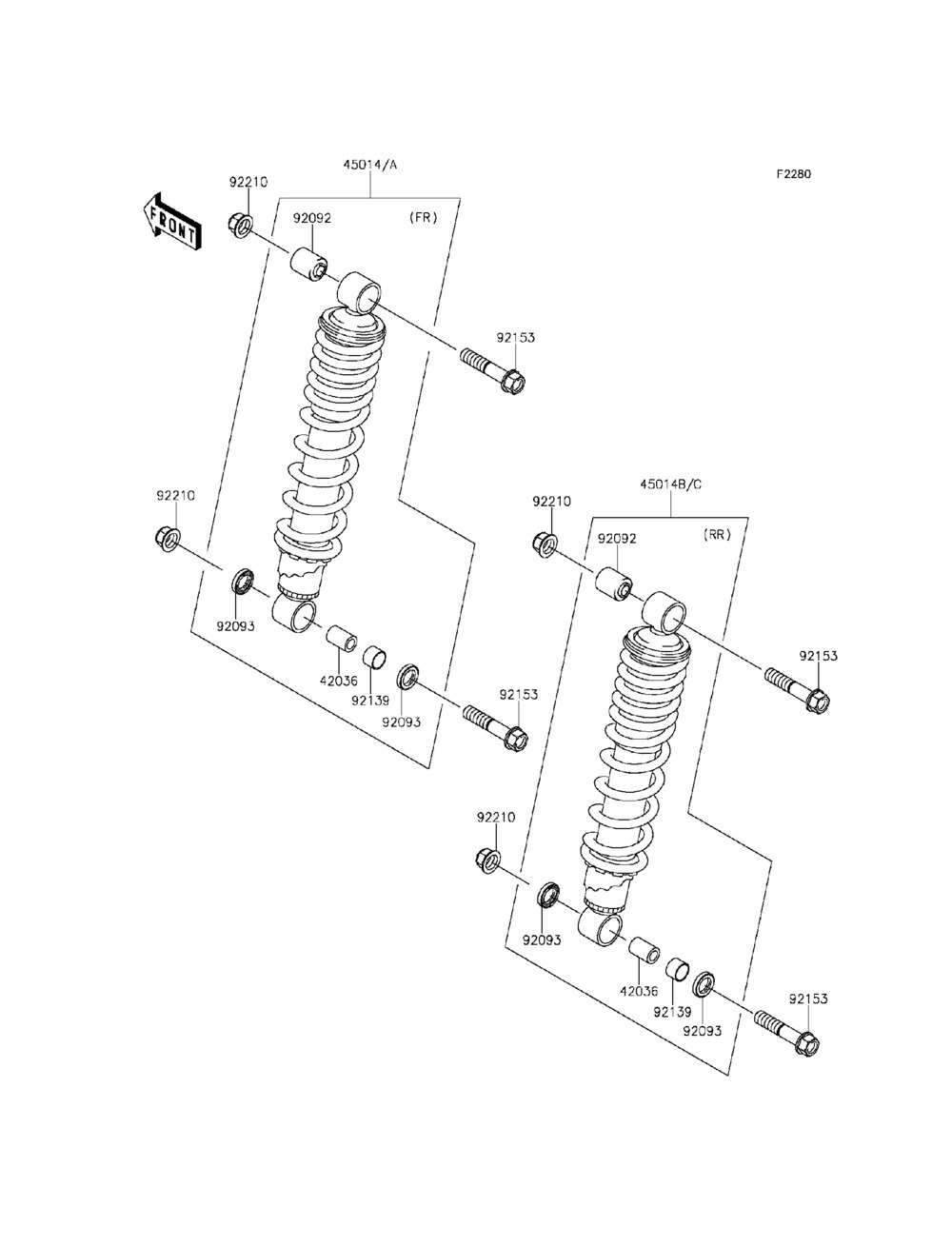 F2280

FRONT

45014/A

92210

92092

(FR)

92153

92210

92093

42036

92139

92093

92153

45014B/C

92210

92092

(RR)

92153

92210

92093

42036

92139

92093

92153