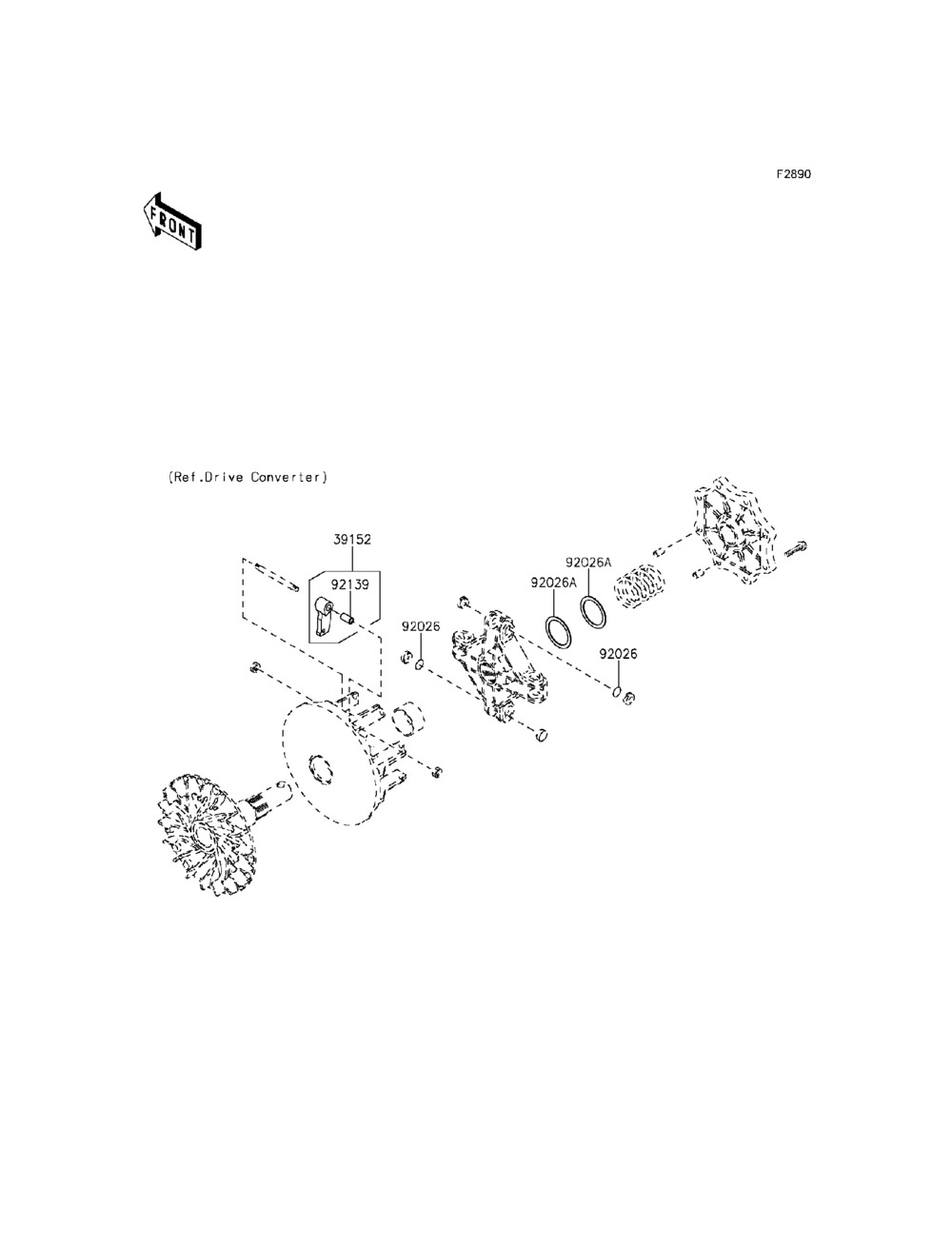 F2890

FRONT

(Ref.Drive Converter)

39152

92139

92026

92026A

92026A

92026