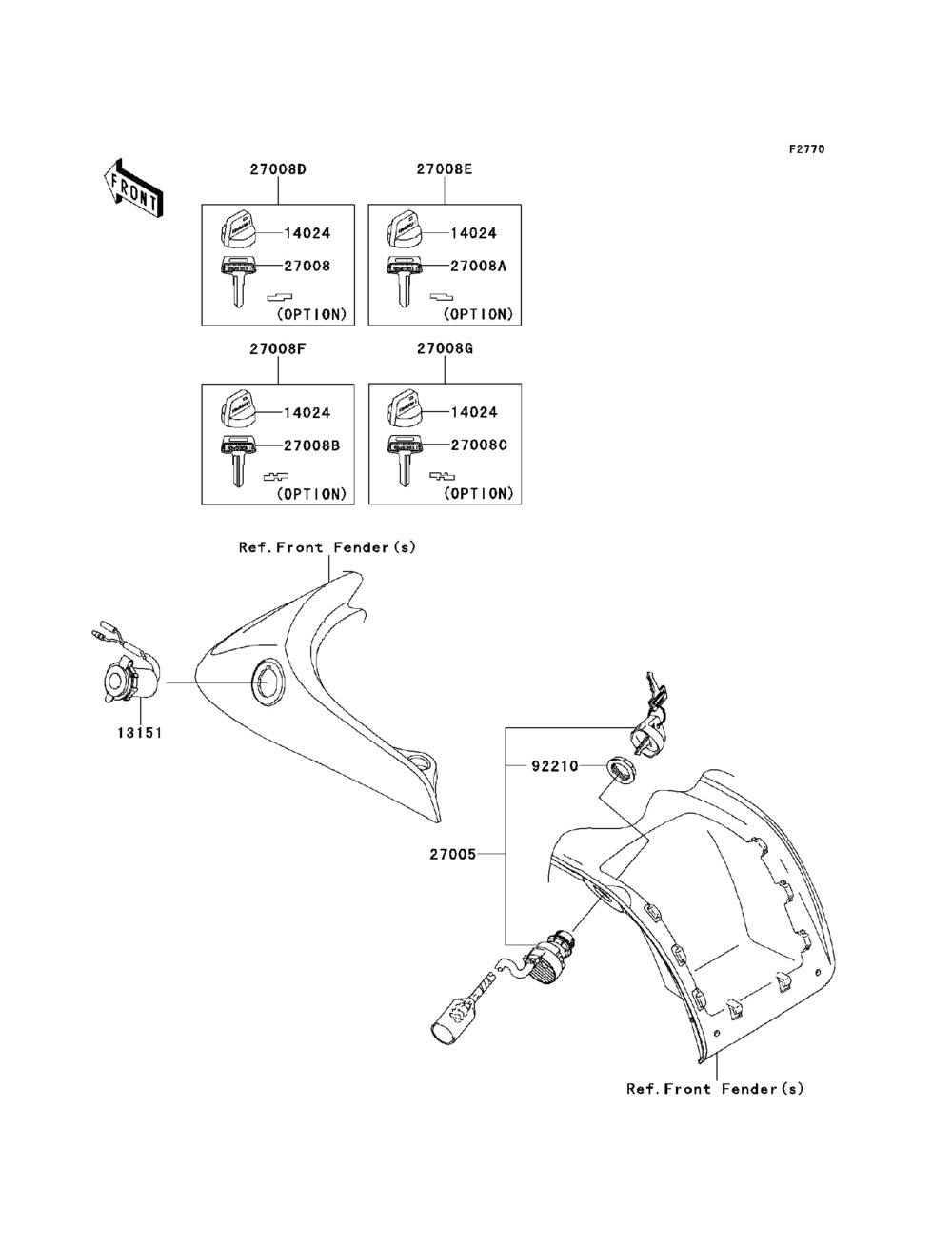 F2770

FRONT

27008D
14024
27008
(OPTION)

27008E
14024
27008A
(OPTION)

27008F
14024
27008B
(OPTION)

27008G
14024
27008C
(OPTION)

Ref.Front Fender(s)

13151

92210

27005

Ref.Front Fender(s)