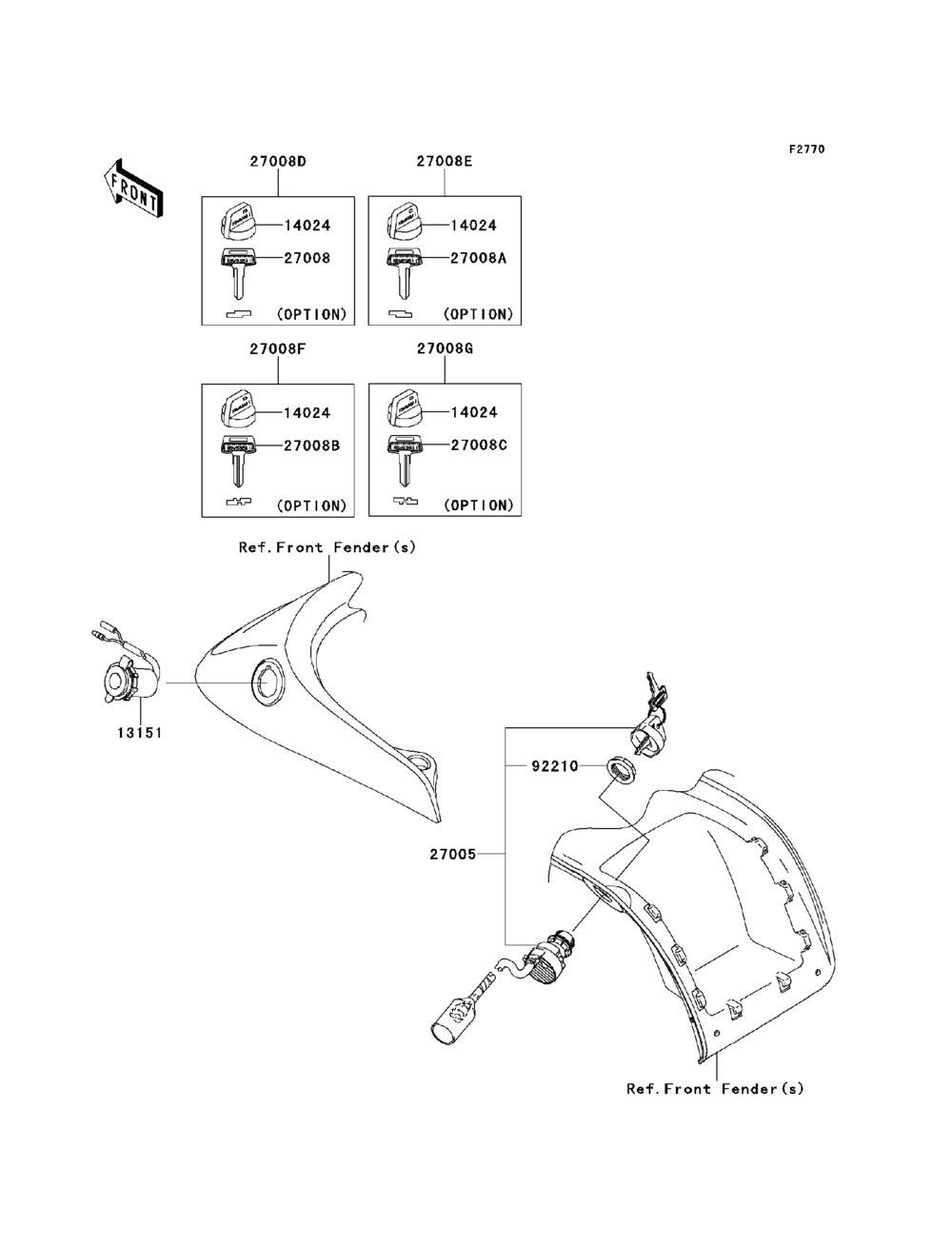 F2770

FRONT

27008D
14024
27008
(OPTION)

27008E
14024
27008A
(OPTION)

27008F
14024
27008B
(OPTION)

27008G
14024
27008C
(OPTION)

Ref.Front Fender(s)

13151

92210

27005

Ref.Front Fender(s)