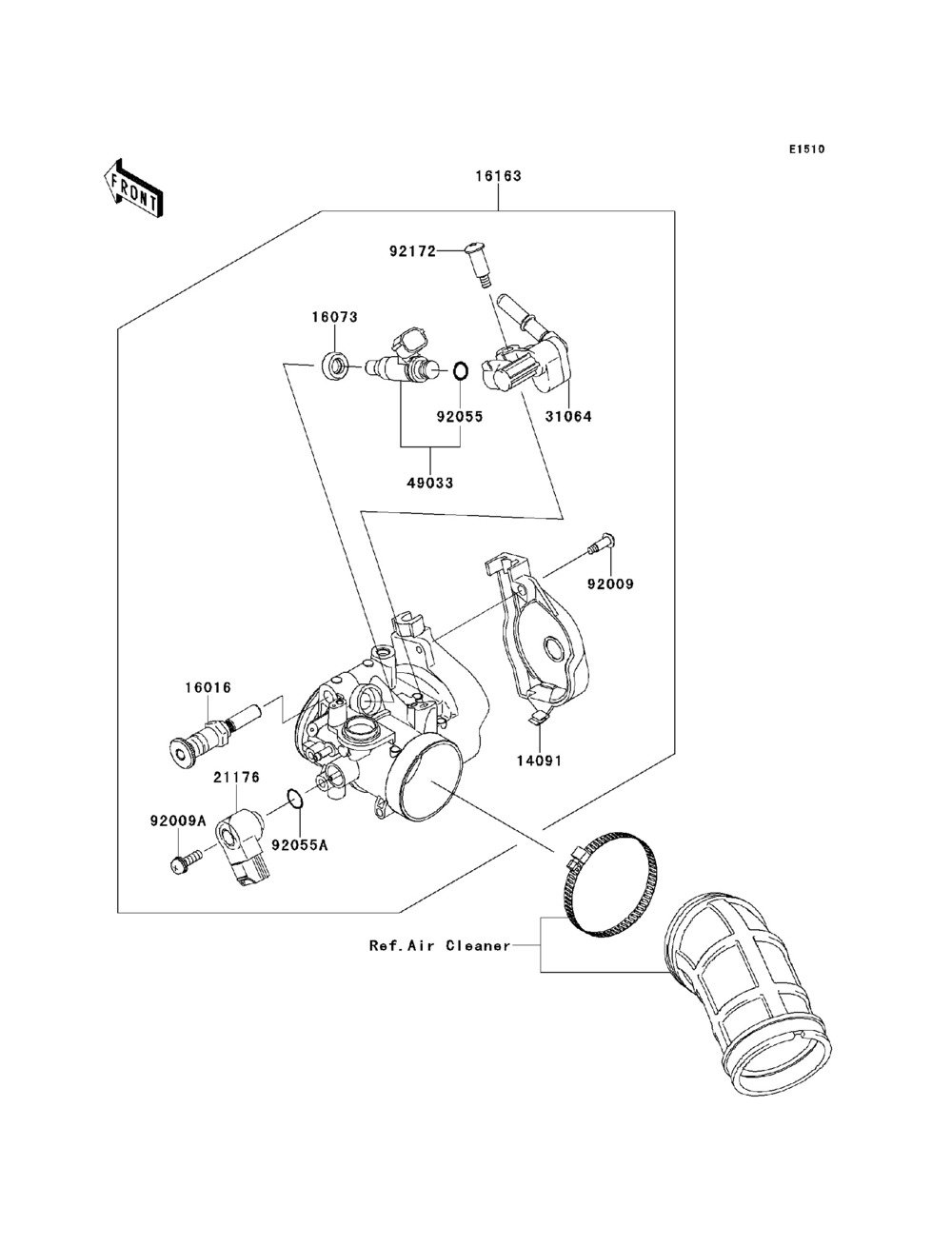 E1510

FRONT

16163

92172

16073

92055

31064

49033

92009

16016

14091

21176

92009A

92055A

Ref.Air Cleaner