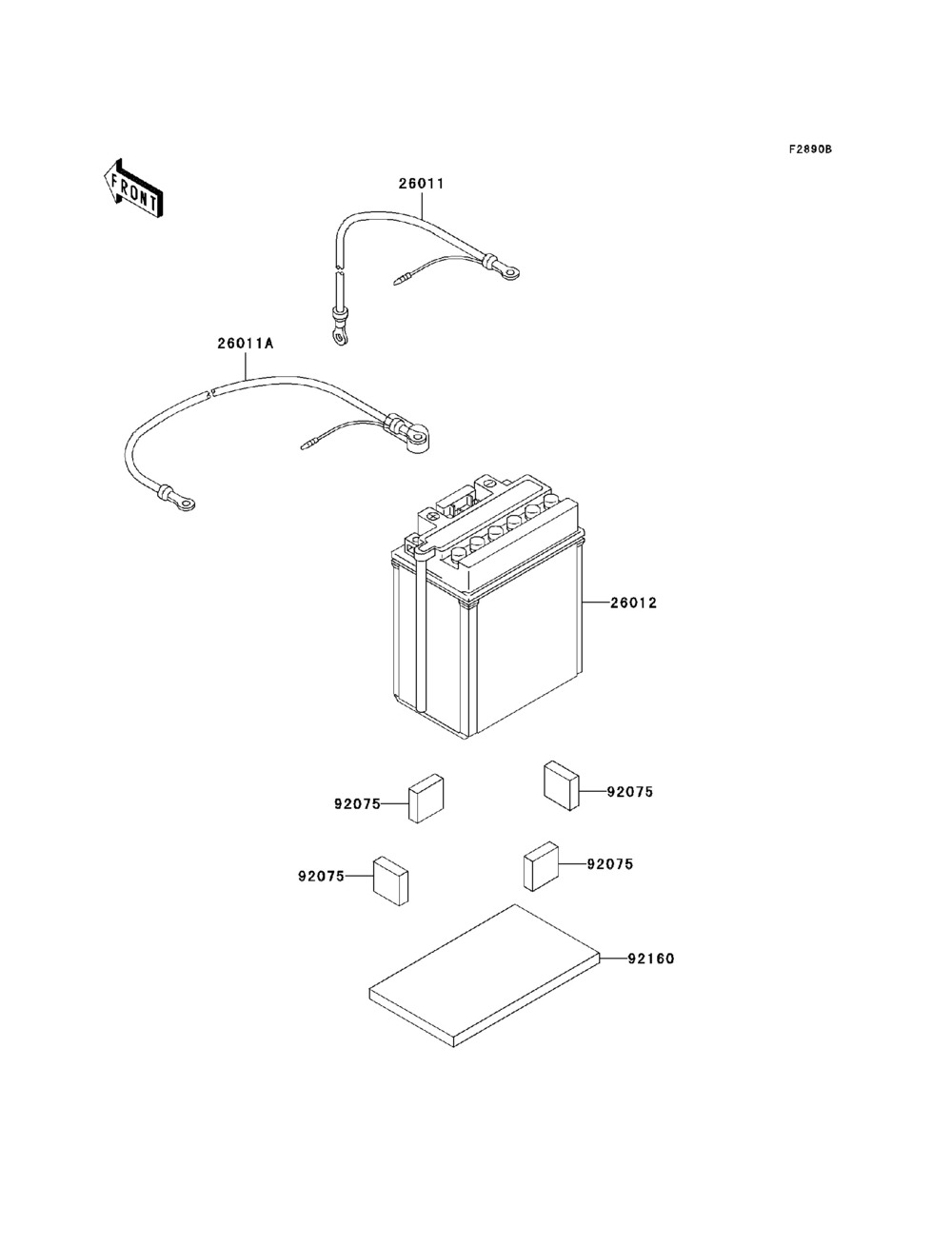 F2890B

FRONT

26011

26011A

26012

92075

92075

92075

92075

92160