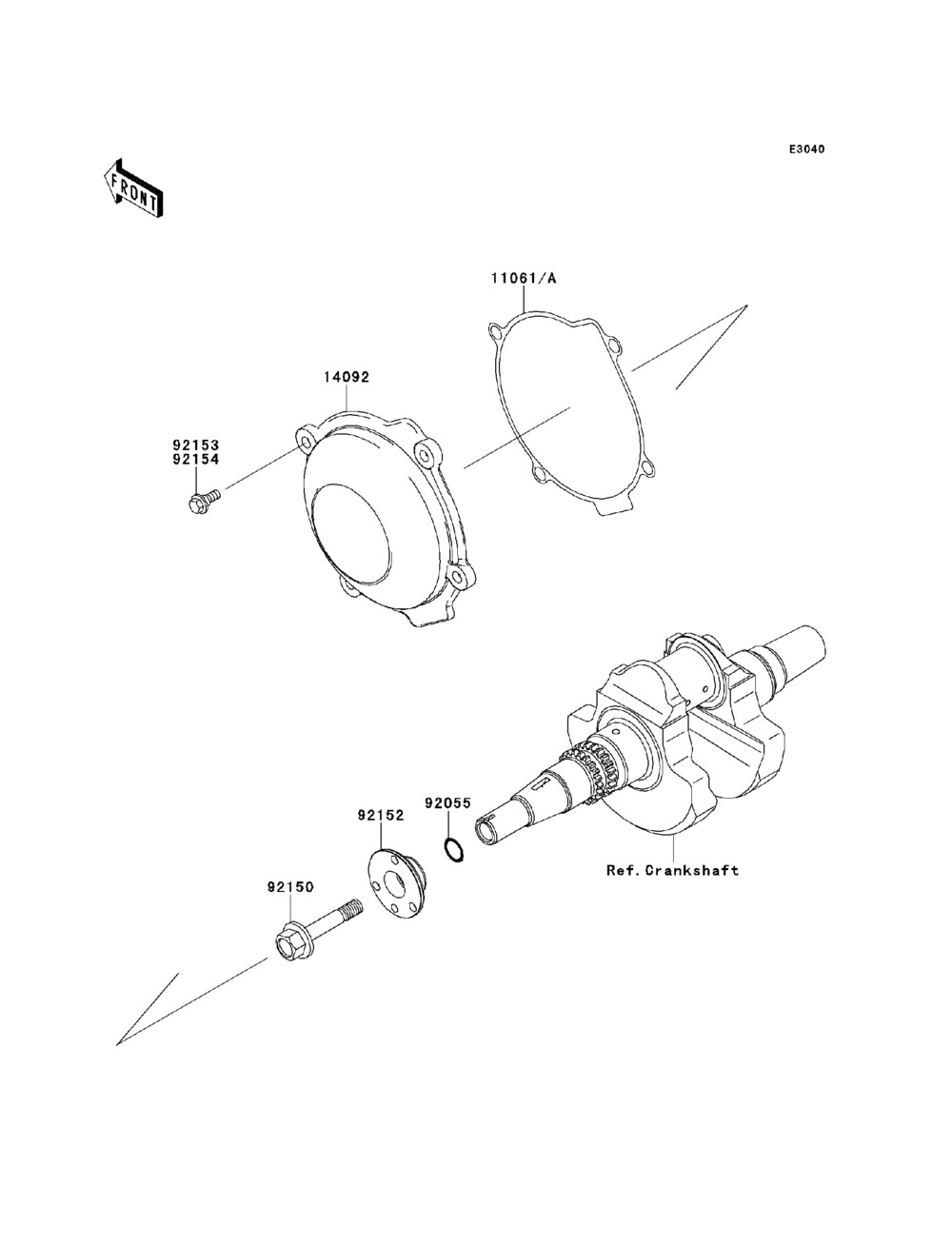 E3040

FRONT

11061/A

14092

92153
92154

92055

92152

92150

Ref.Crankshaft