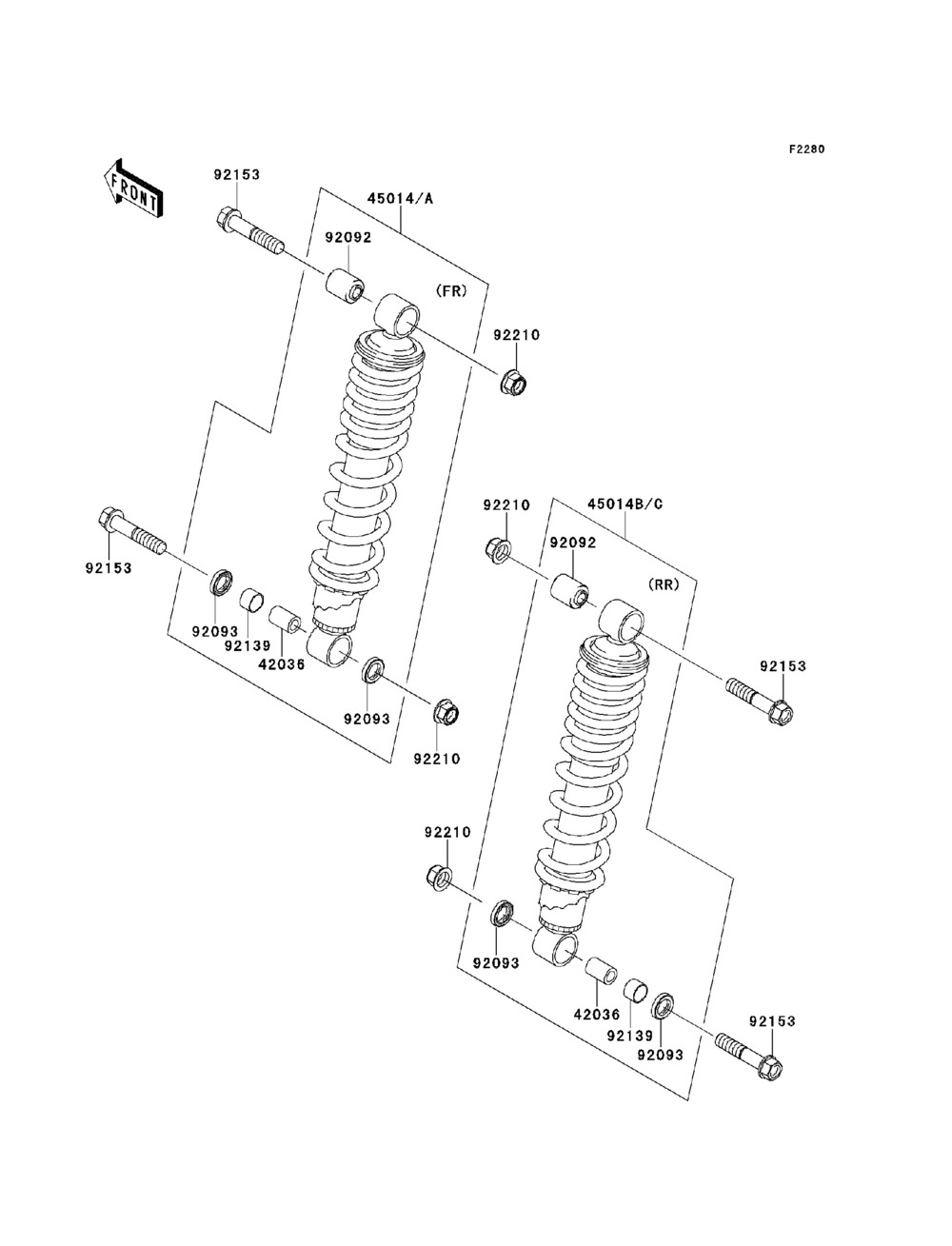 F2280

FRONT

92153

45014/A

92092

(FR)

92210

92153

92093

92139

42036

92093

92210

92210

45014B/C

92092

(RR)

92153

92210

92093

42036

92139

92093

92153