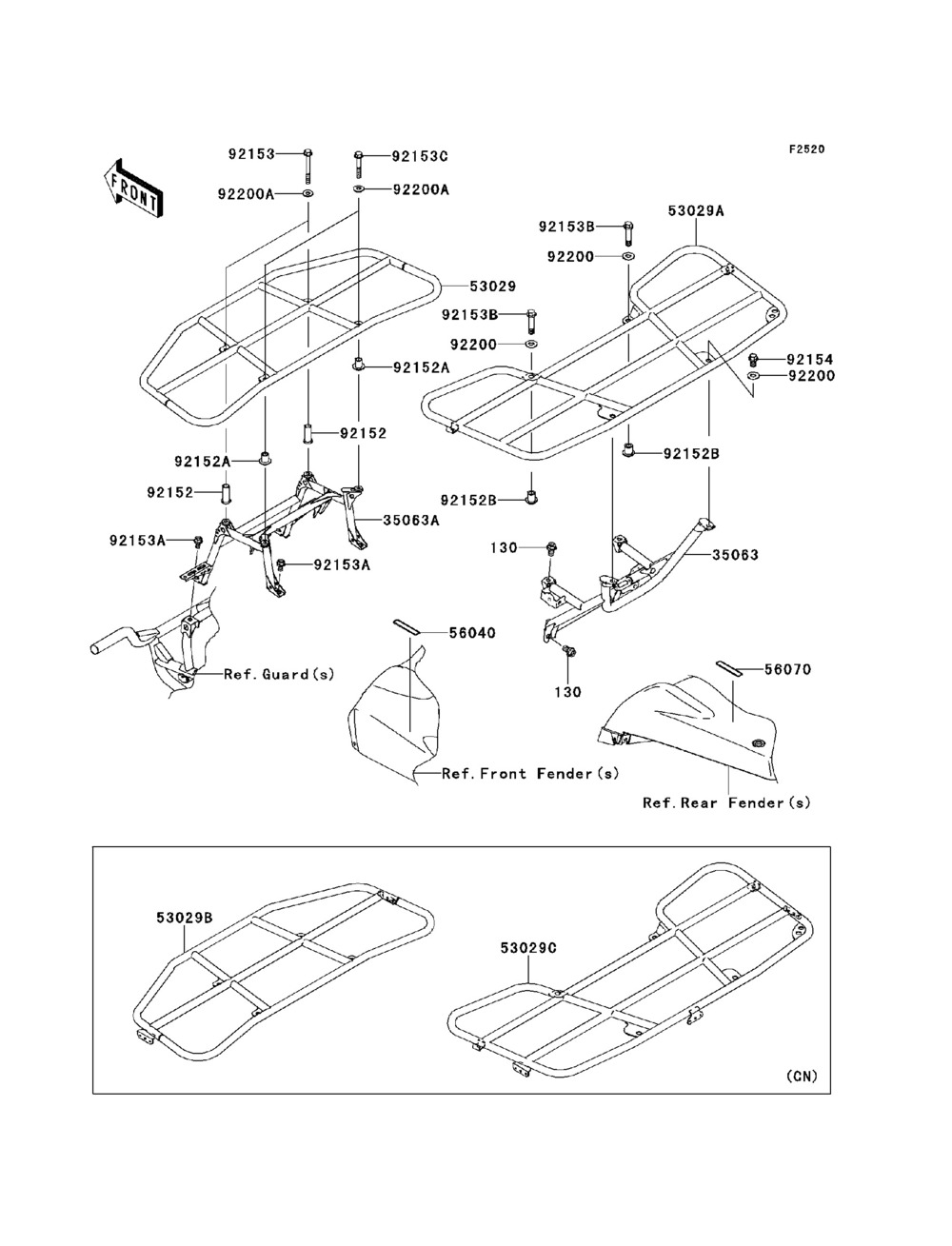 F2520

FRONT

92153
92153C
92200A
92200A
53029
92152A
92152
92152A
92152
35063A
92153A
92153A
Ref. Guard(s)

53029A
92153B
92200
92153B
92200
92154
92200
92152B
92152B
130
35063
130

56040
Ref. Front Fender(s)
56070
Ref. Rear Fender(s)

53029B
53029C
(CN)