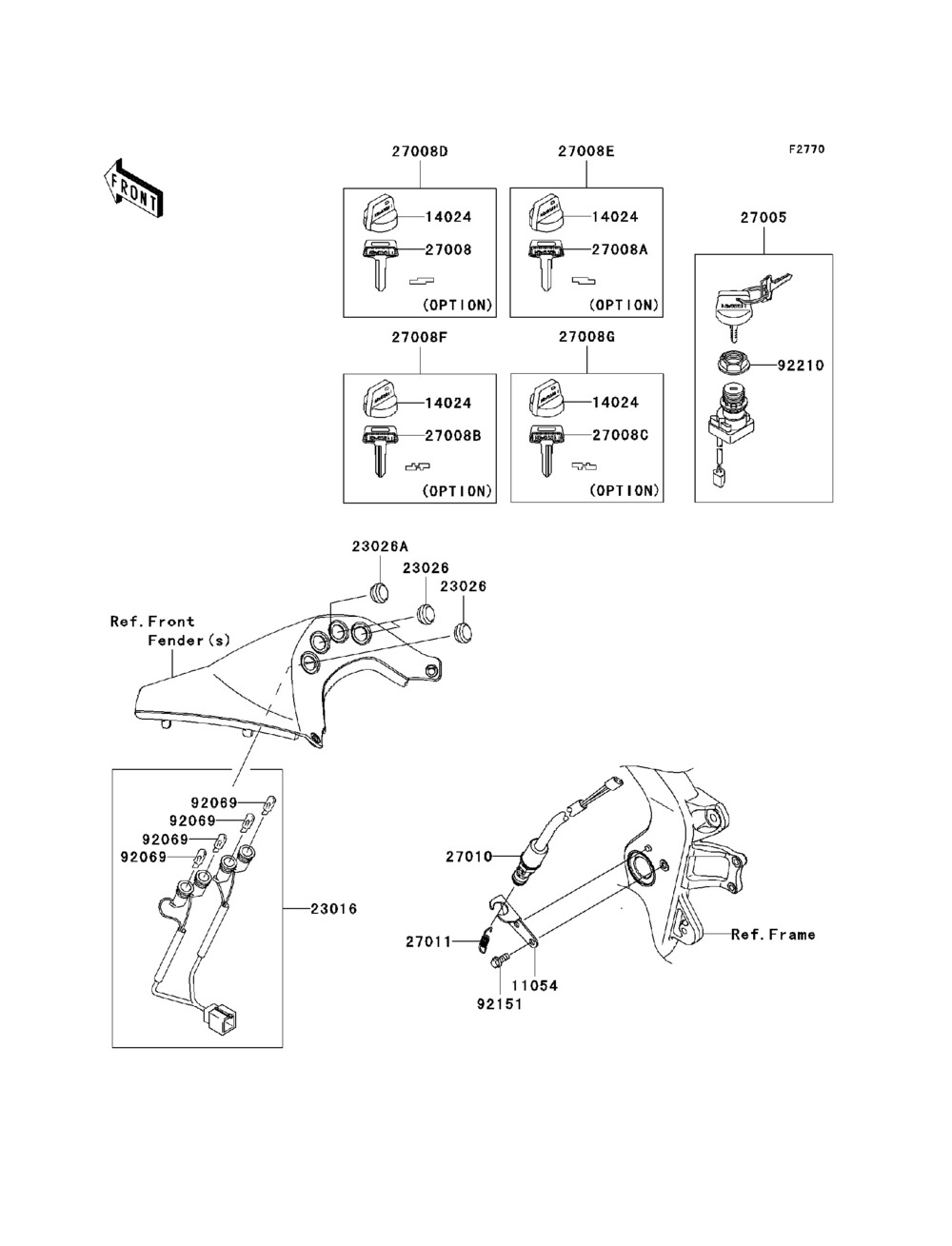 FRONT

F2770

27008D
14024
27008
(OPTION)

27008E
14024
27008A
(OPTION)

27005
92210

27008F
14024
27008B
(OPTION)

27008G
14024
27008C
(OPTION)

23026A
23026
23026

Ref.Front
Fender(s)

92069
92069
92069
92069
23016

27010
27011
11054
92151
Ref.Frame