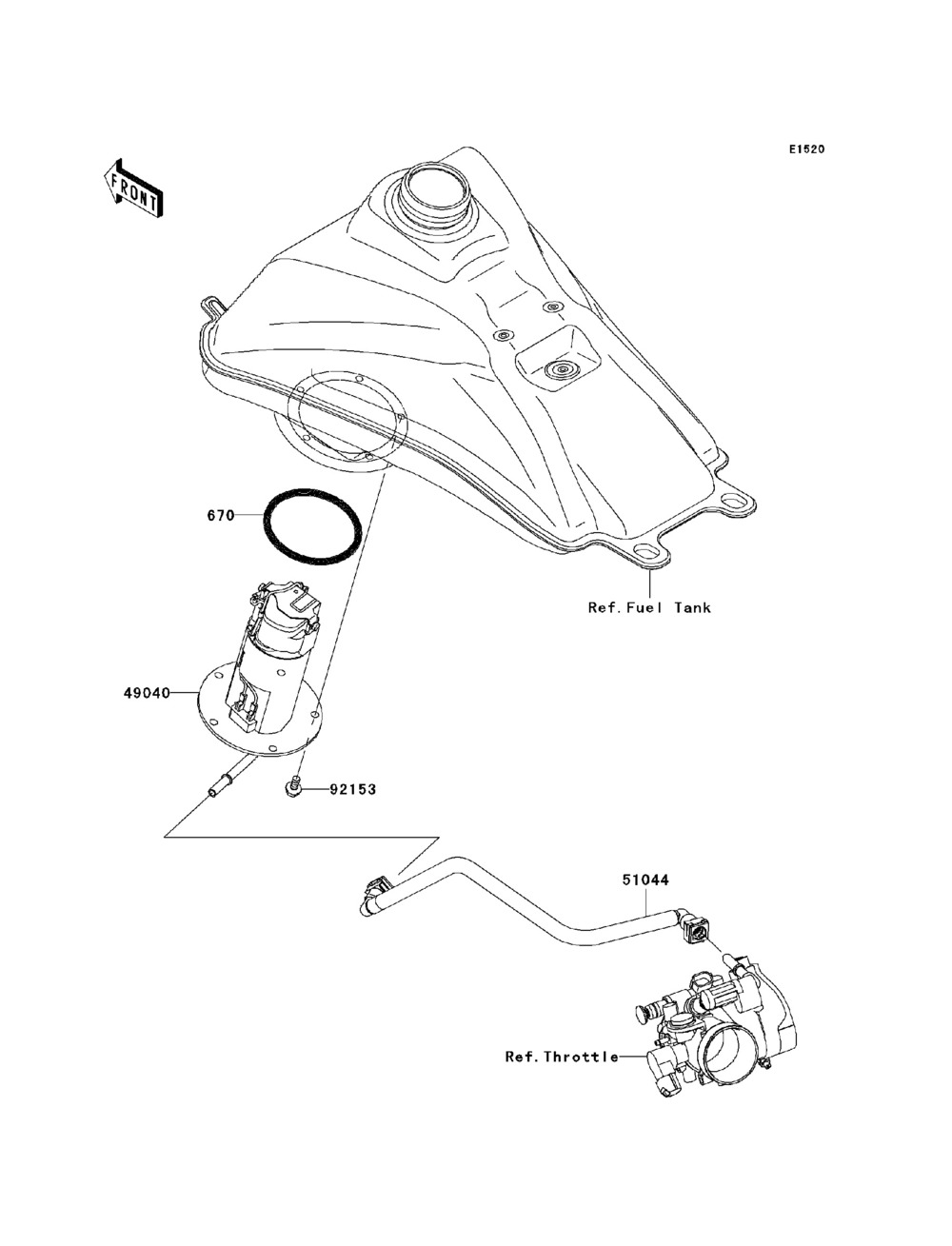 E1520

FRONT

670

Ref. Fuel Tank

49040

92153

51044

Ref. Throttle