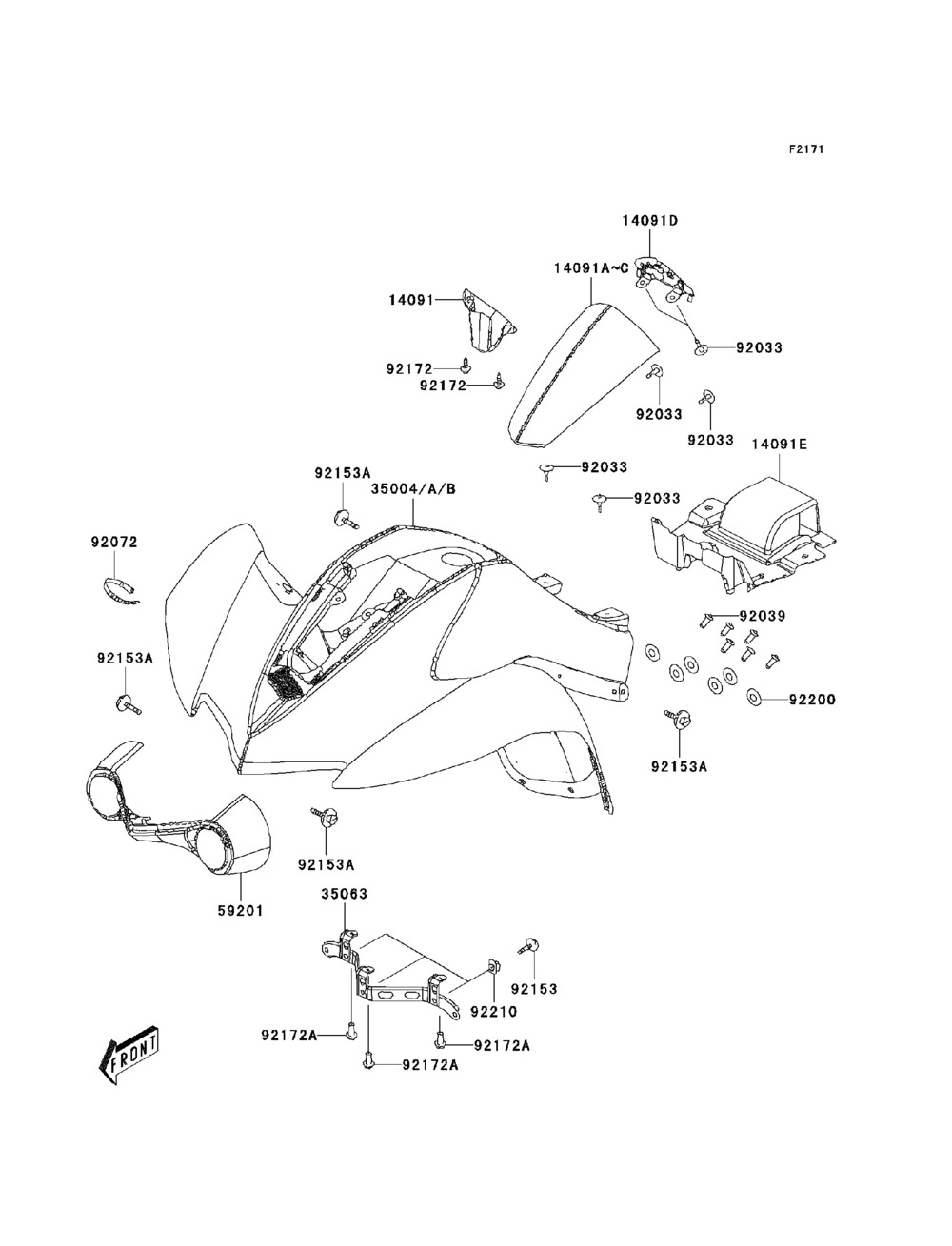 F2171

14091D
14091A~C
14091
92033
92172
92172
92033
92033
14091E
92153A
35004/A/B
92033
92033
92072
92039
92153A
92200
92153A
92153A
59201
35063
92153
92210
92172A
92172A
92172A
FRONT