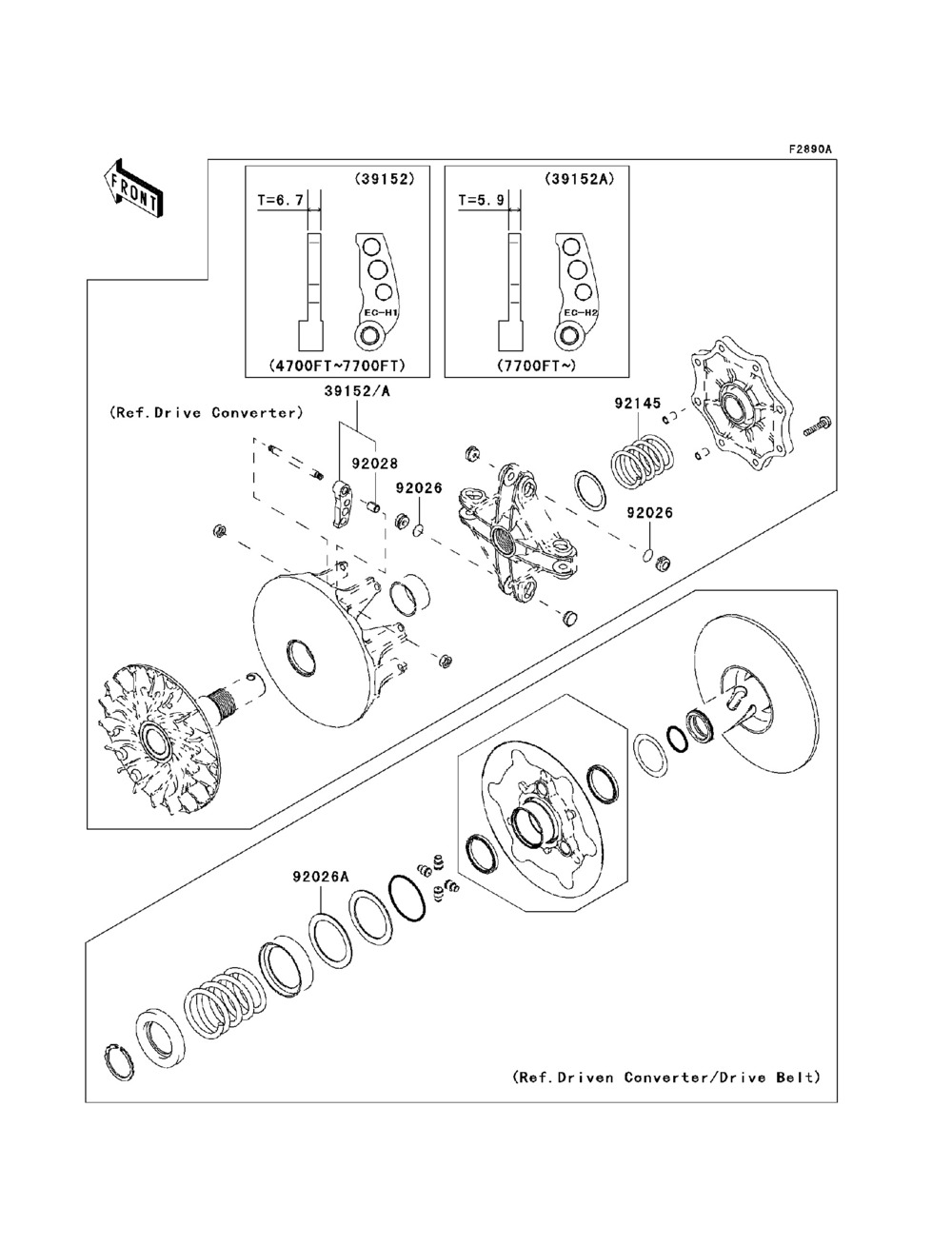 F2890A

FRONT

(39152)
T=6.7
EC-H1
(4700FT~7700FT)

(39152A)
T=5.9
EC-H2
(7700FT~)

39152/A
(Ref.Drive Converter)
92028
92026
92145
92026

92026A

(Ref.Driven Converter/Drive Belt)