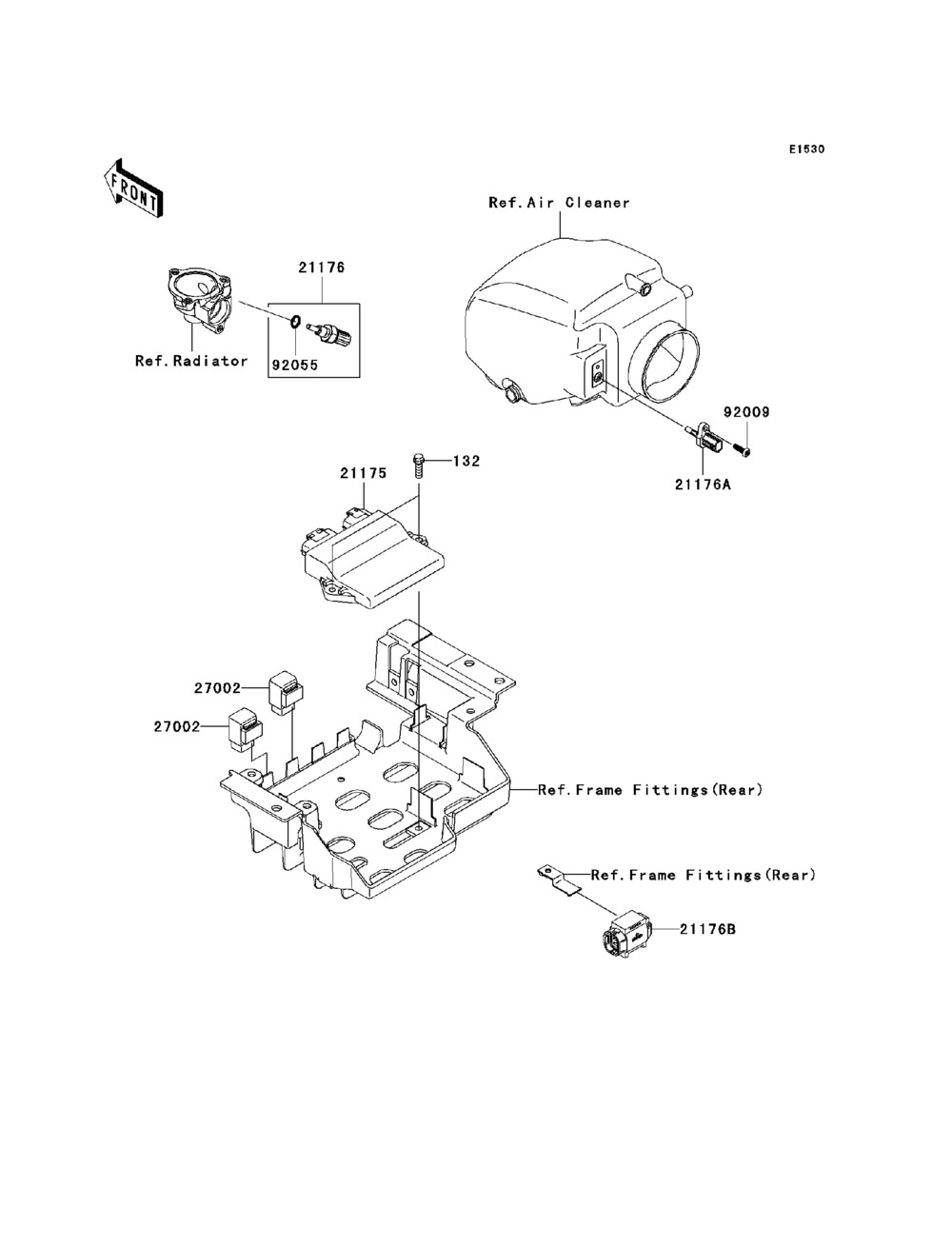 E1530

FRONT

Ref.Air Cleaner

21176

Ref.Radiator

92055

92009

21176A

132

21175

27002

27002

Ref.Frame Fittings(Rear)

Ref.Frame Fittings(Rear)

21176B