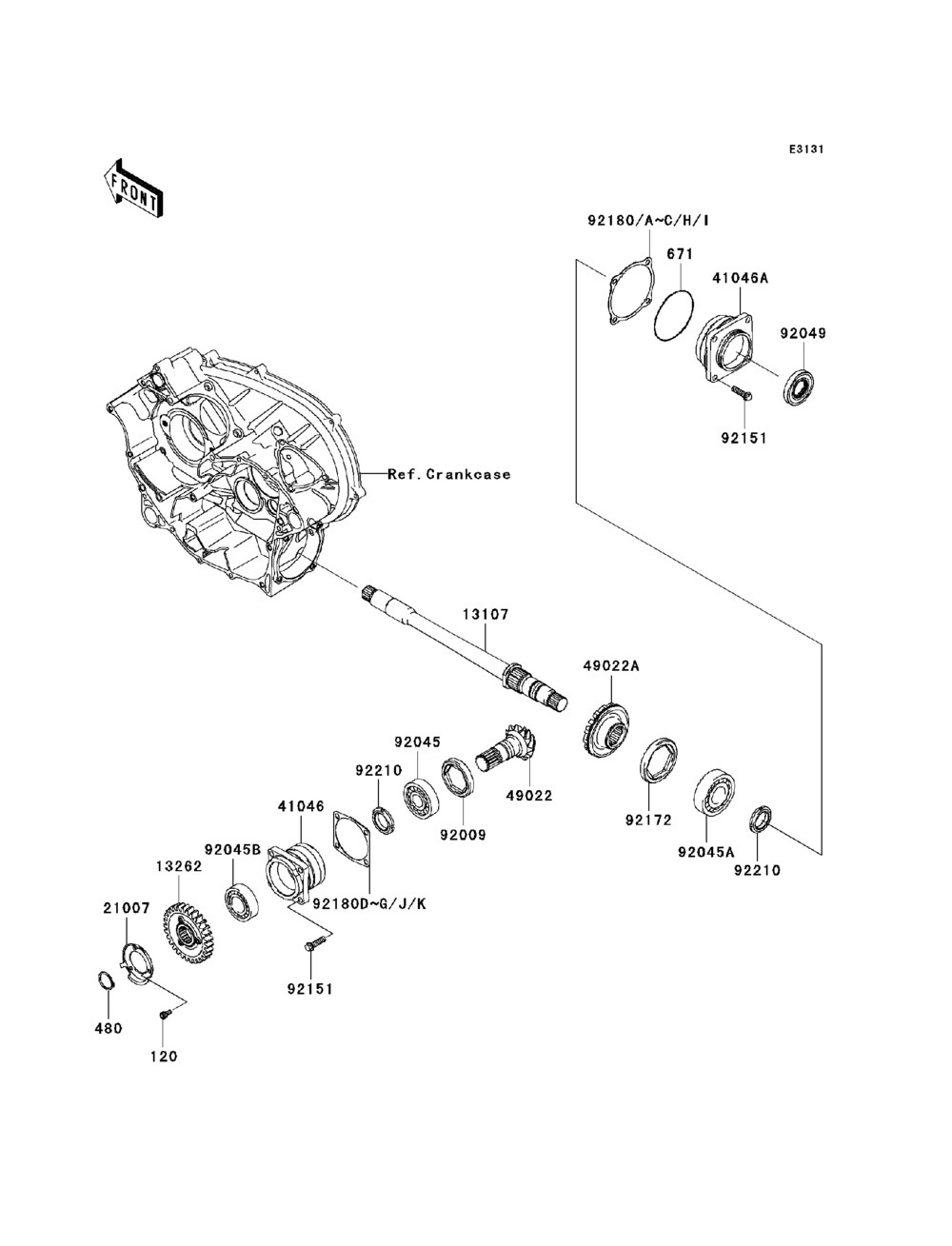 E3131

FRONT

92180/A~C/H/I

671

41046A

92049

92151

Ref.Crankcase

13107

49022A

92045

92210

49022

92009

92172

41046

92045A

92210

92045B

13262

92180D~G/J/K

21007

92151

480

120