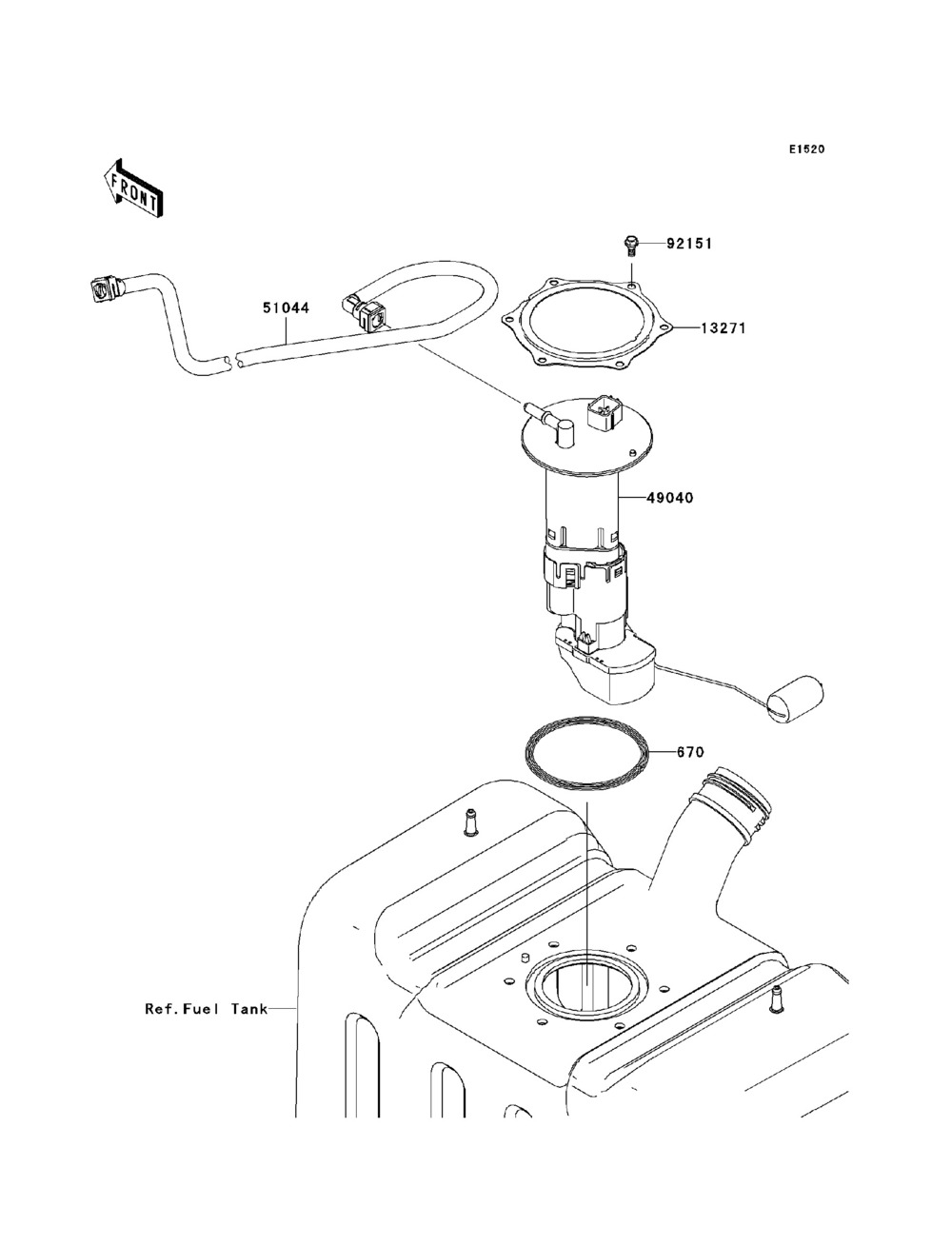 E1520

FRONT

92151

51044

13271

49040

670

Ref.Fuel Tank