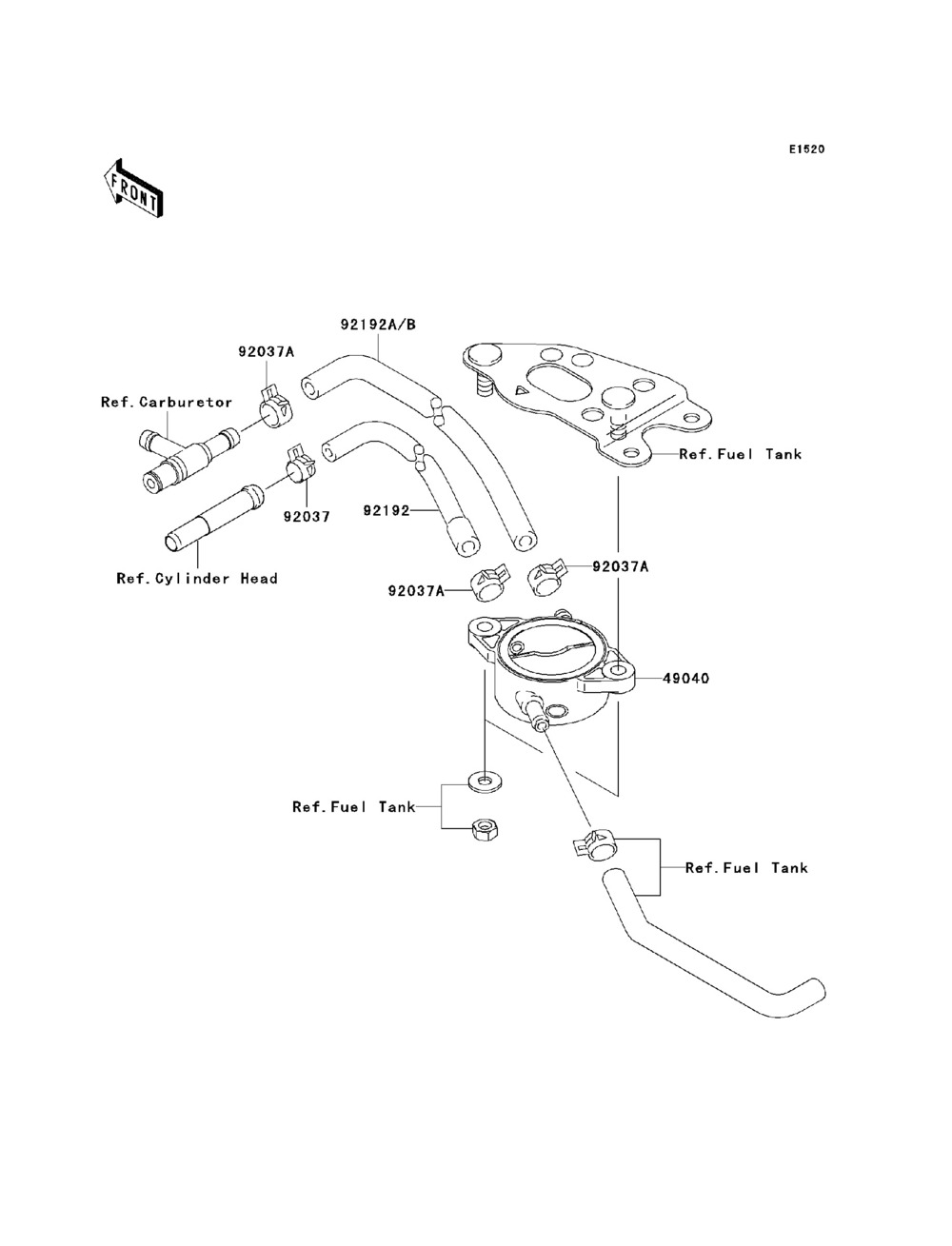 E1520

FRONT

92192A/B

92037A

Ref.Carburetor

Ref.Fuel Tank

92037

92192

Ref.Cylinder Head

92037A

92037A

49040

Ref.Fuel Tank

Ref.Fuel Tank