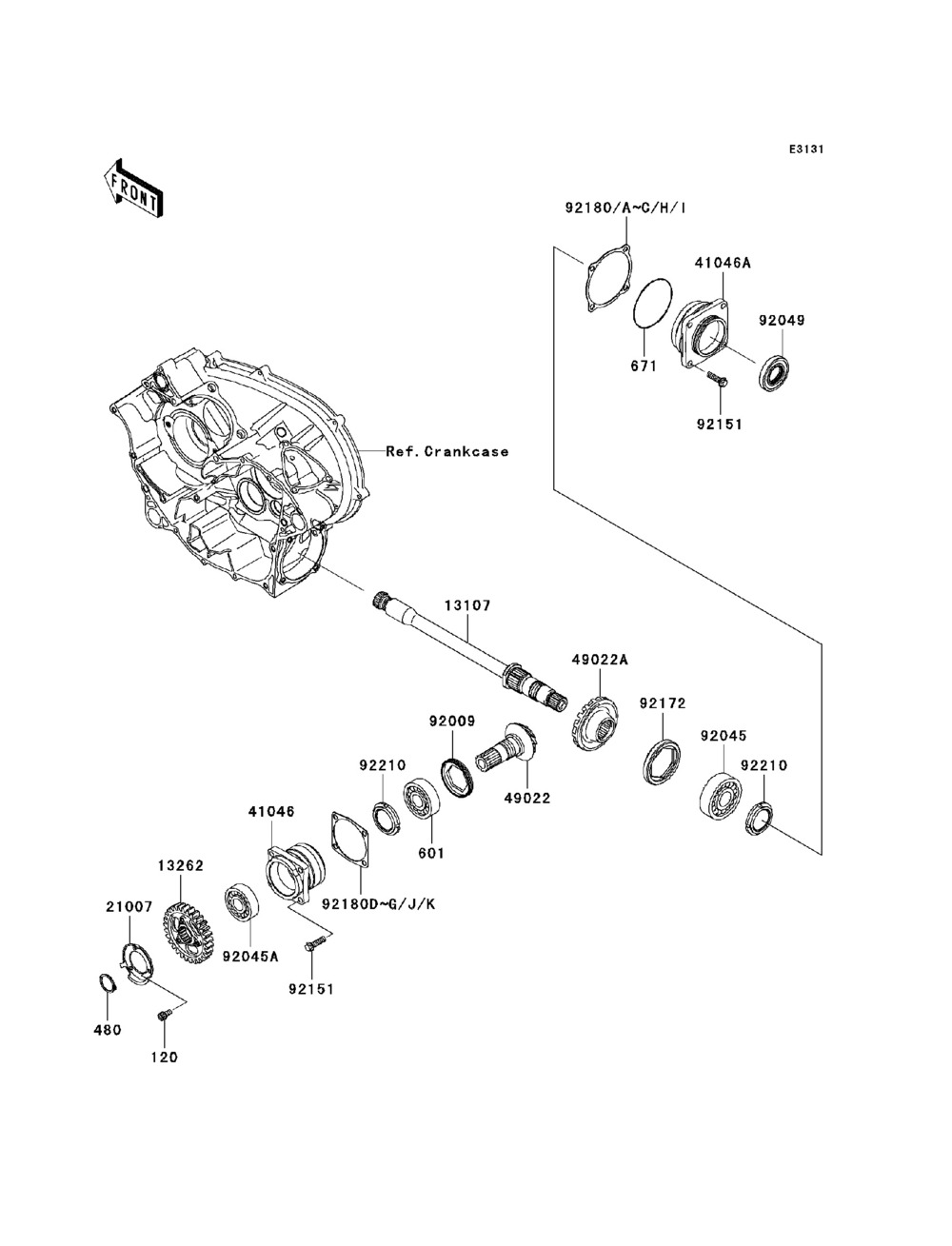 E3131

FRONT

92180/A~C/H/I

41046A

92049

671

92151

Ref.Crankcase

13107

49022A

92172

92009

92045

92210

92210

49022

41046

601

13262

92180D~G/J/K

21007

92045A

92151

480

120