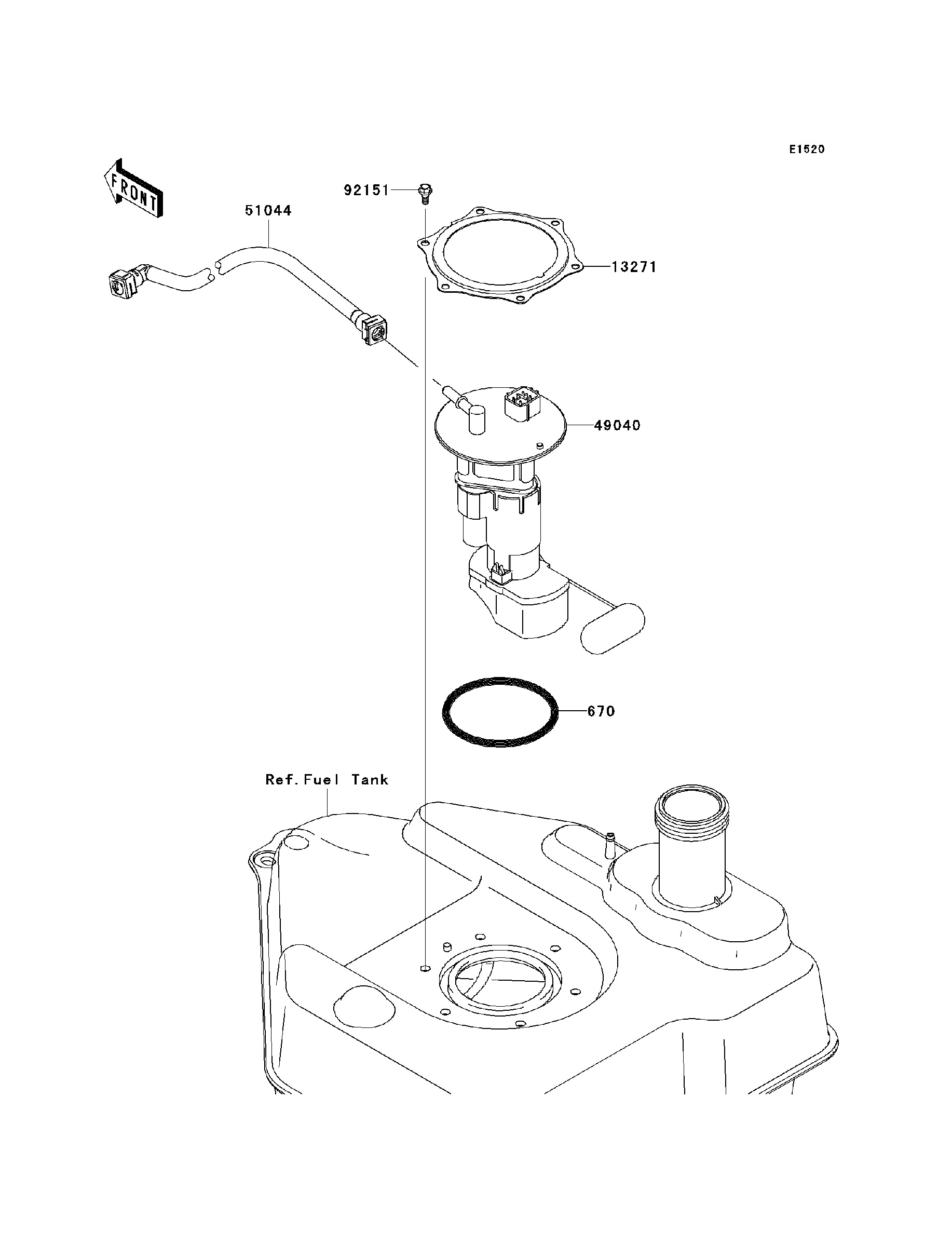 E1520

FRONT

92151

51044

13271

49040

670

Ref. Fuel Tank