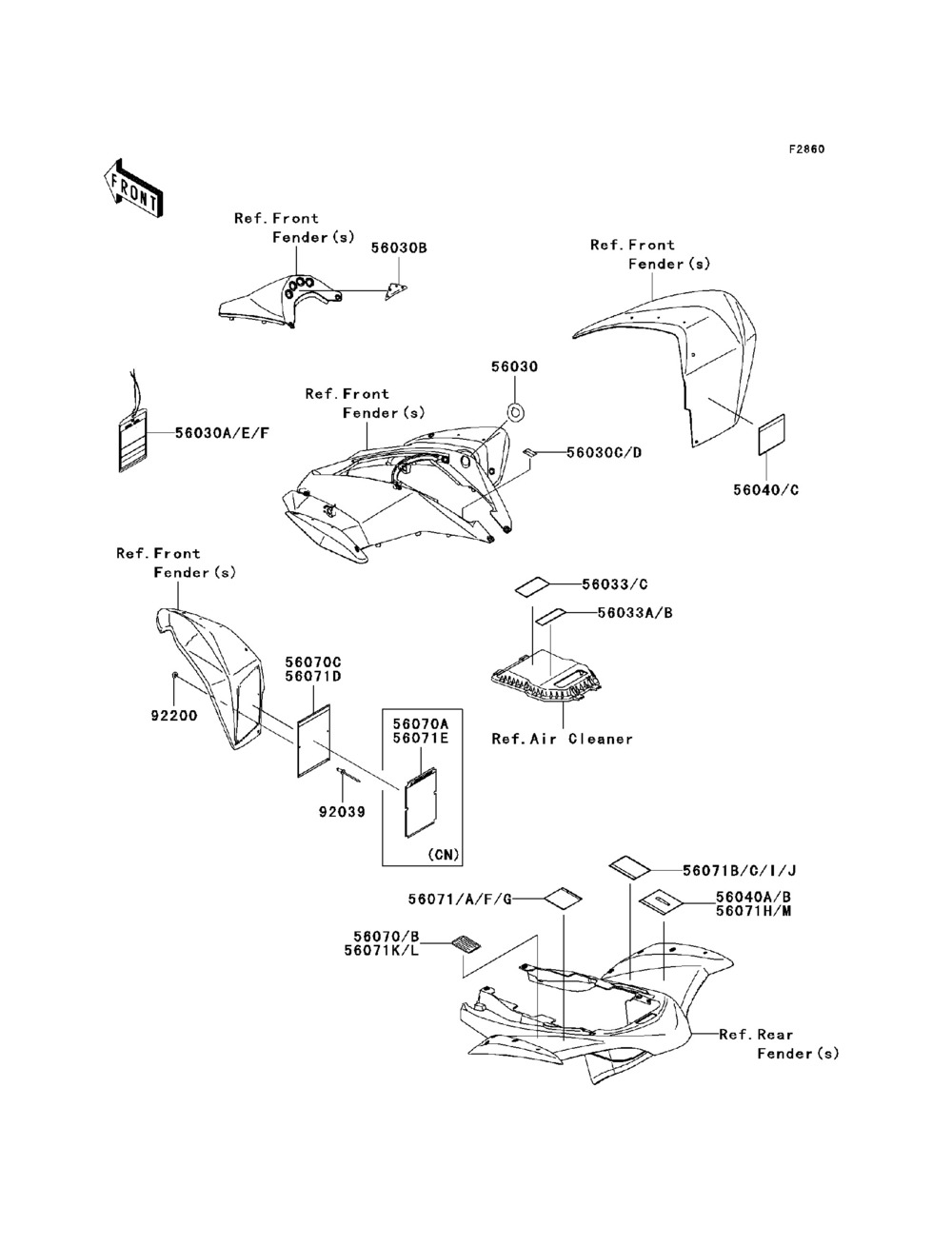 F2860

FRONT

Ref. Front Fender(s)

56030B

Ref. Front Fender(s)

56030

Ref. Front Fender(s)

56030A/E/F

56030C/D

56040/C

Ref. Front Fender(s)

56033/C

56033A/B

56070C
56071D

92200

56070A
56071E

Ref. Air Cleaner

92039

(CN)

56071B/C/I/J

56071/A/F/G

56040A/B
56071H/M

56070/B
56071K/L

Ref. Rear Fender(s)