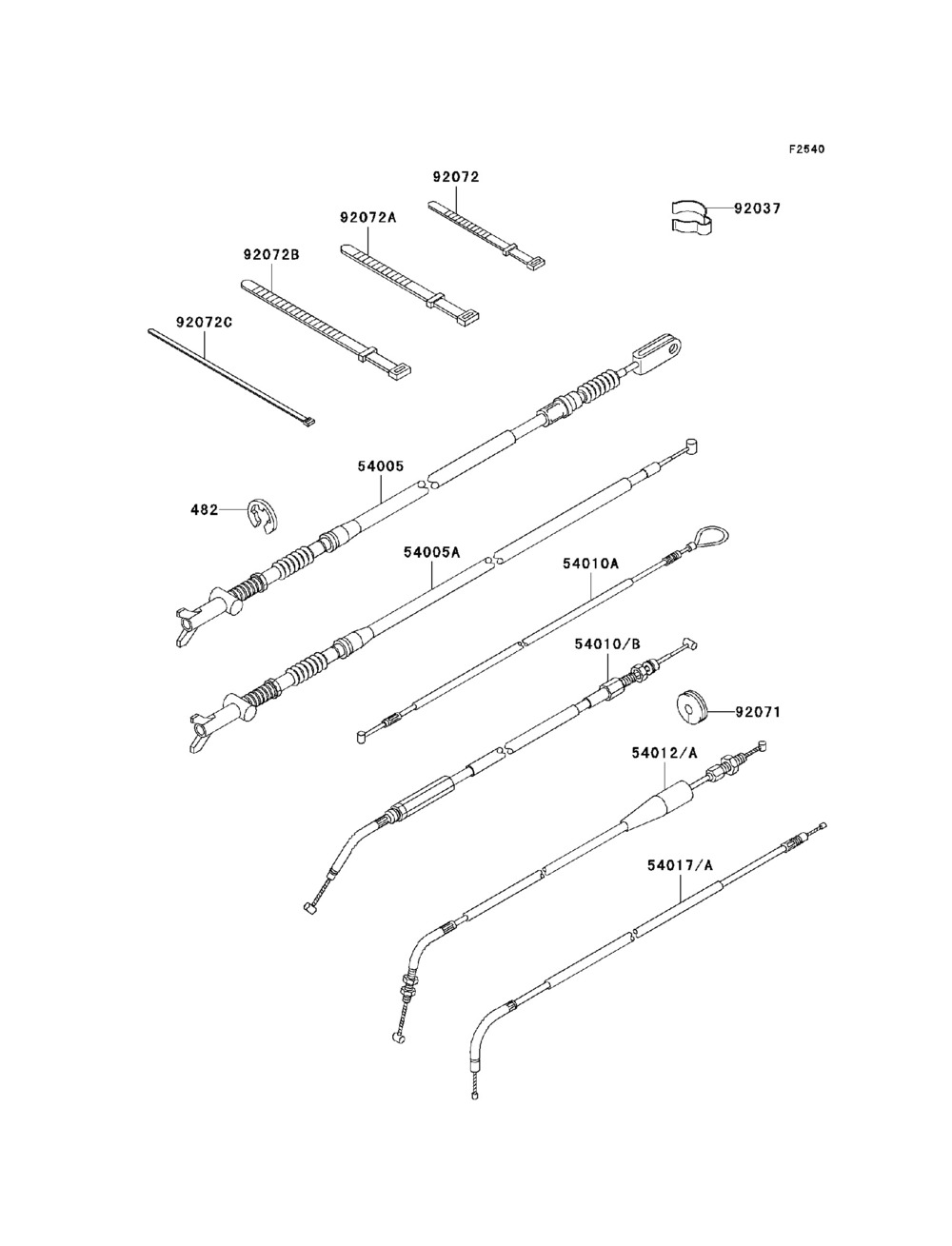 F2540

92072

92037

92072A

92072B

92072C

54005

482

54005A

54010A

54010/B

92071

54012/A

54017/A