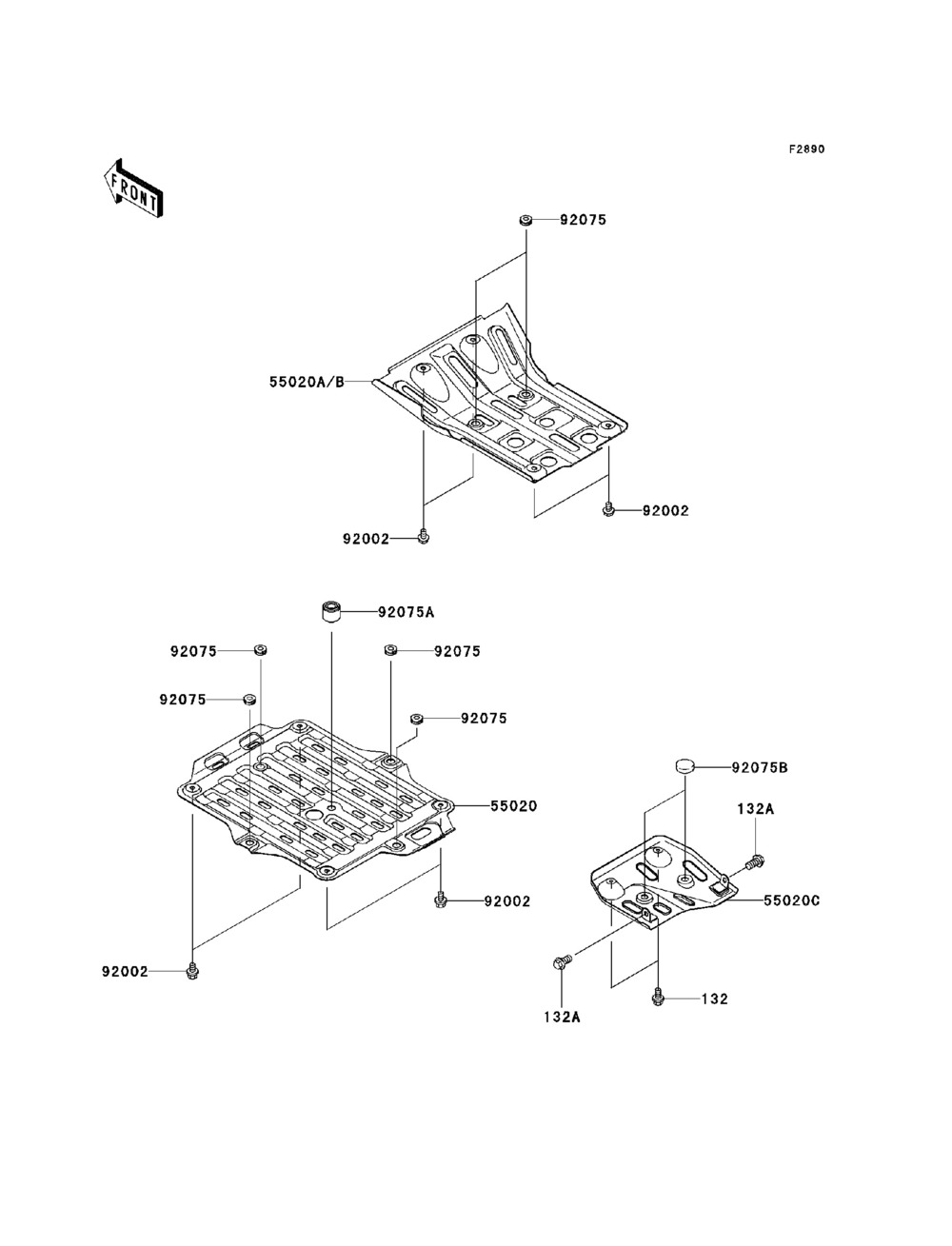 F2890

FRONT

92075

55020A/B

92002

92002

92075A

92075

92075

92075

92075

55020

92002

92002

92075B

132A

55020C

132A

132