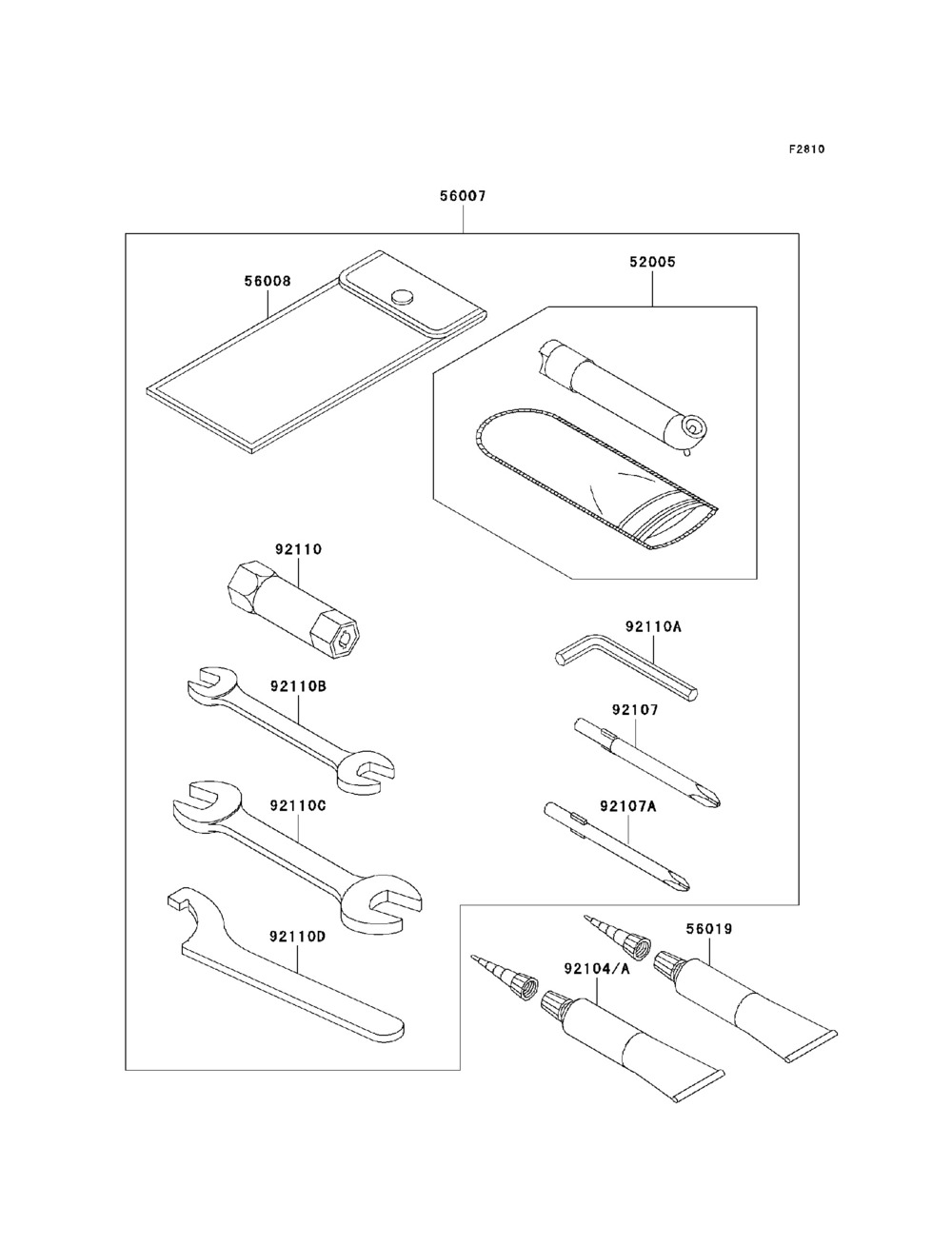 F2810

56007

56008

52005

92110

92110A

92110B

92107

92110C

92107A

92110D

56019

92104/A