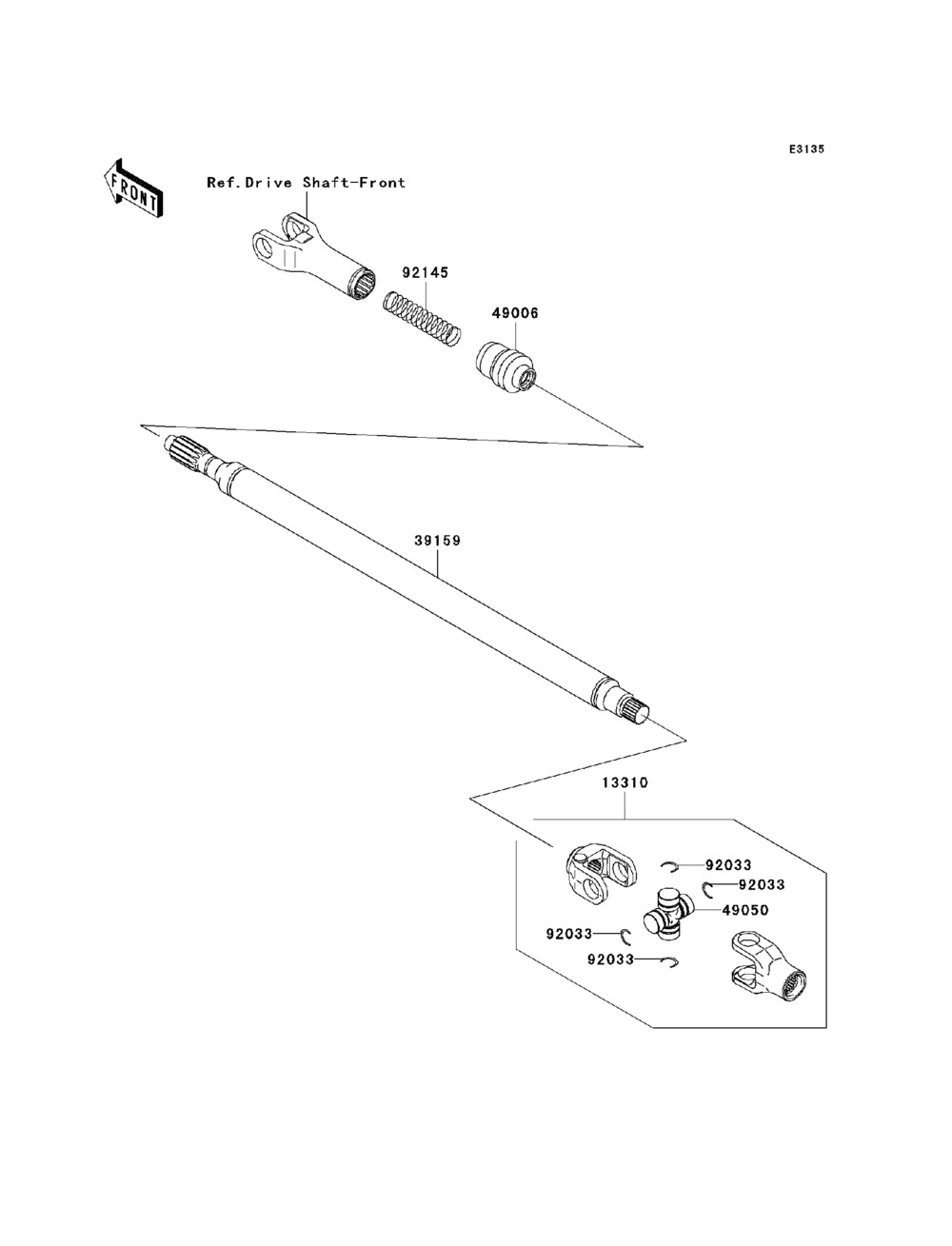 E3135

FRONT

Ref.Drive Shaft-Front

92145

49006

39159

13310

92033

92033

49050

92033

92033