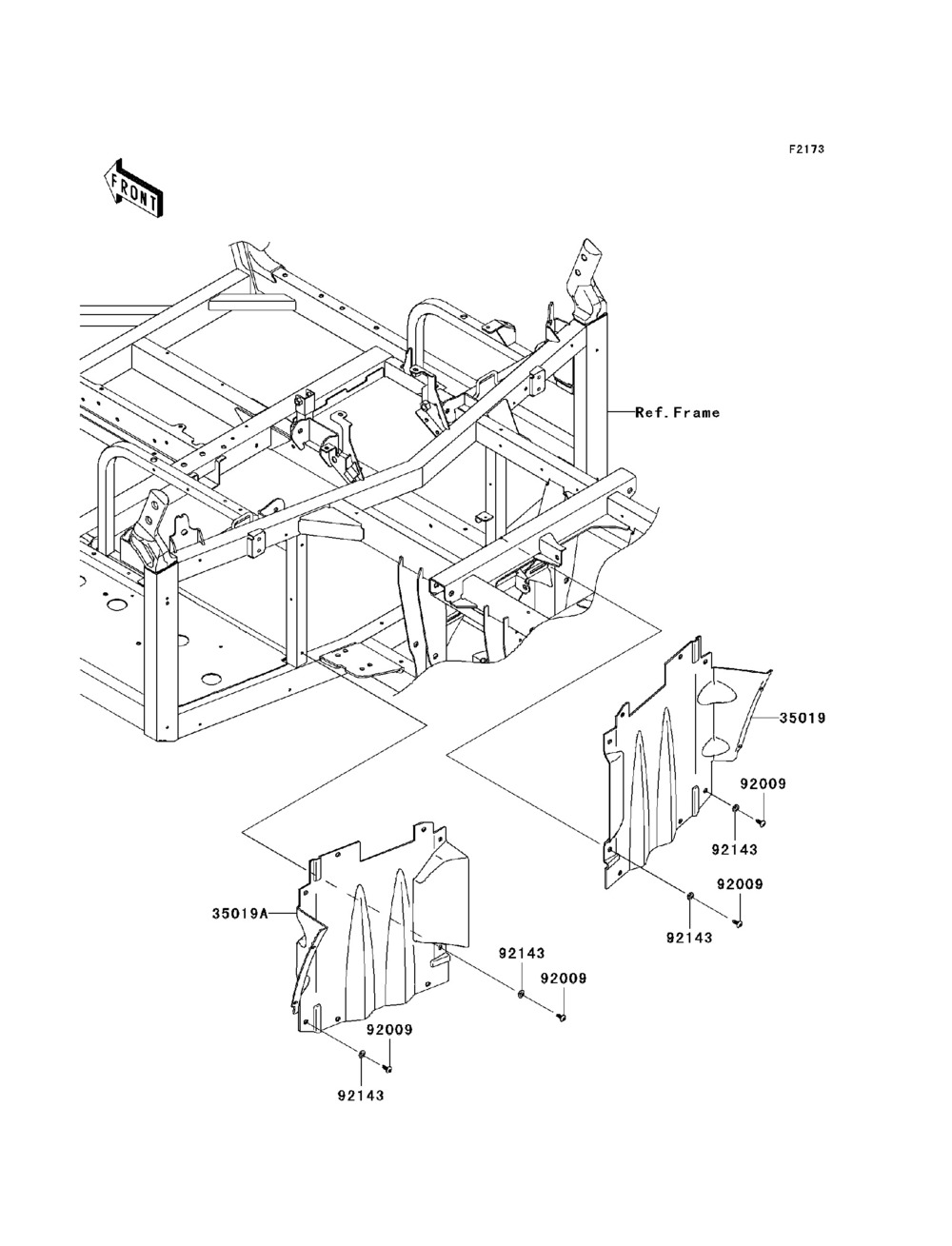 F2173

FRONT

Ref.Frame

35019

92009

92143

92009

92143

35019A

92143

92009

92009

92143